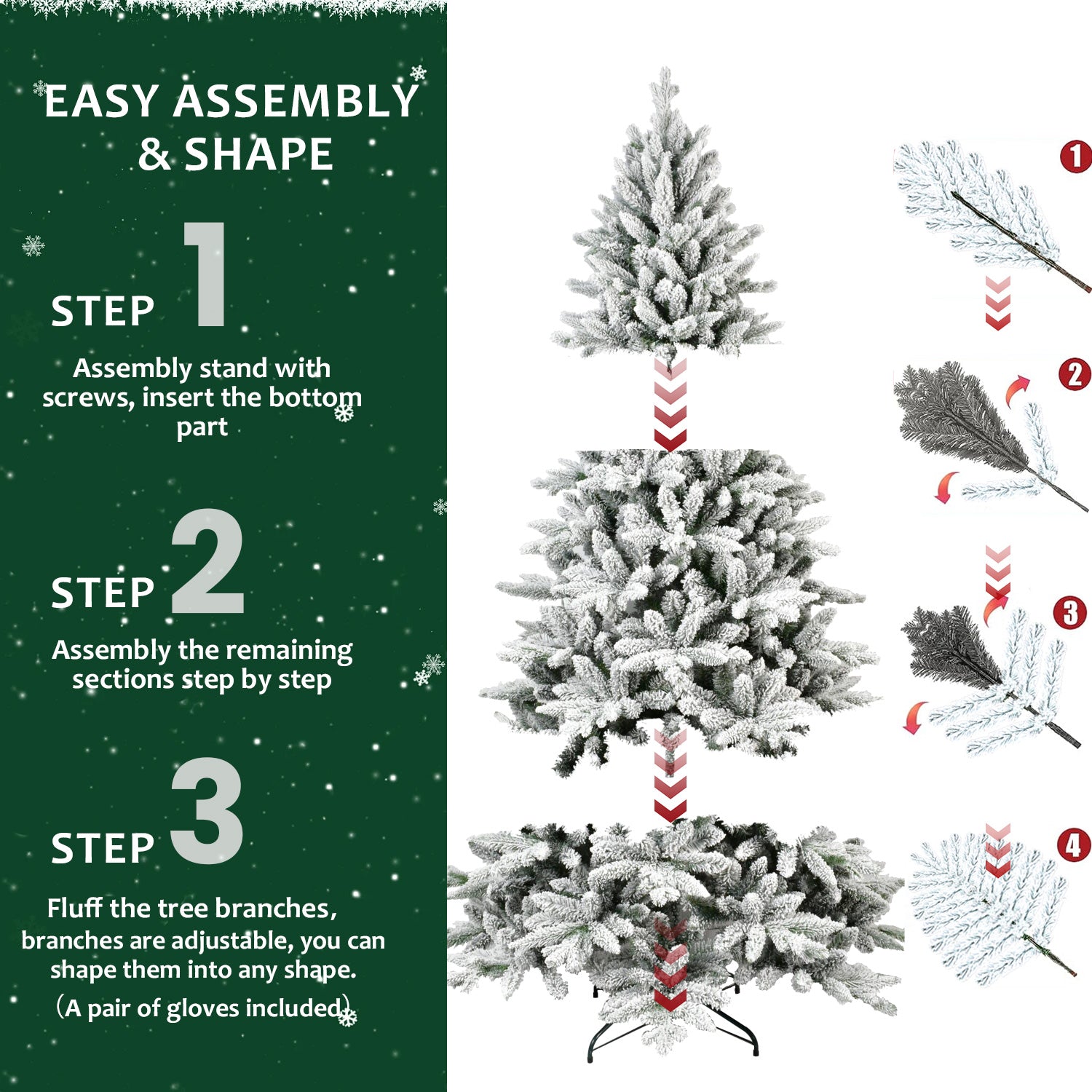 EASY ASSEMBLY & SHAPE

STEP 1

Assembly stand with screws, insert the bottom part

STEP 2

Assembly the remaining sections step by step

STEP 3

Fluff the tree branches, branches are adjustable, you can shape them into any shape.
（A pair of gloves included）

1

2

3

4