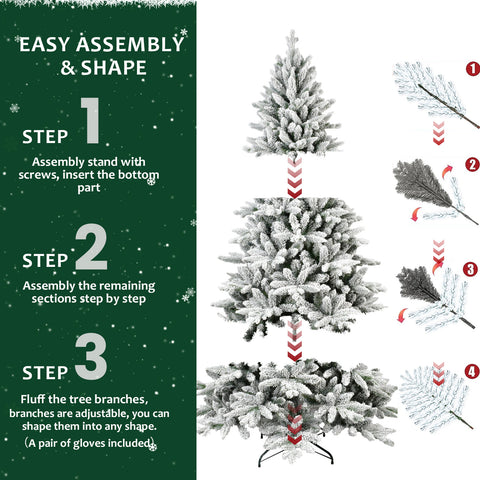 EASY ASSEMBLY & SHAPE

STEP 1

Assembly stand with screws, insert the bottom part

STEP 2

Assembly the remaining sections step by step

STEP 3

Fluff the tree branches, branches are adjustable, you can shape them into any shape.

（A pair of gloves included）

1

2

3

4