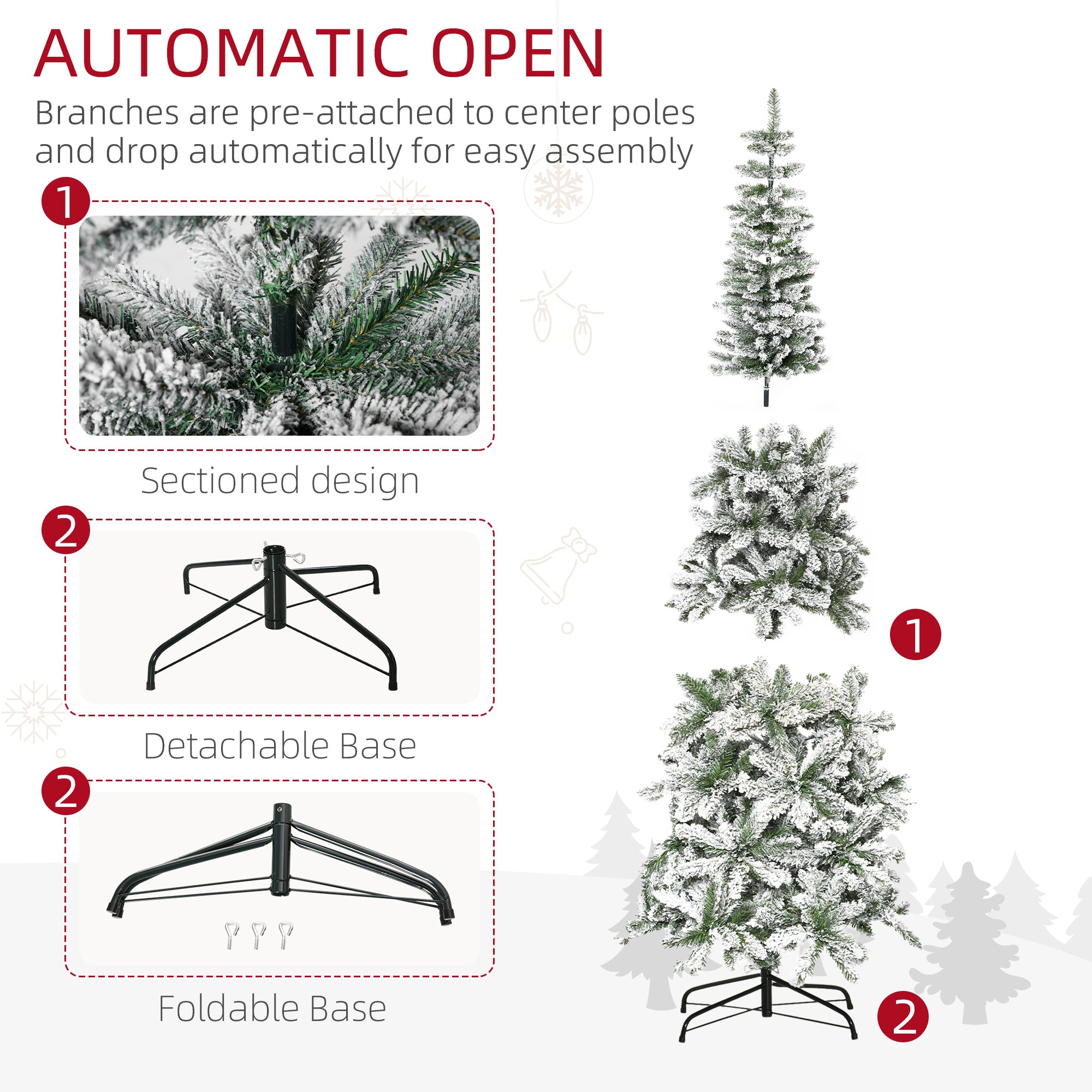 AUTOMATIC OPEN

Branches are pre-attached to center poles and drop automatically for easy assembly

1

Sectioned design

2

Detachable Base

2

Foldable Base

1

2