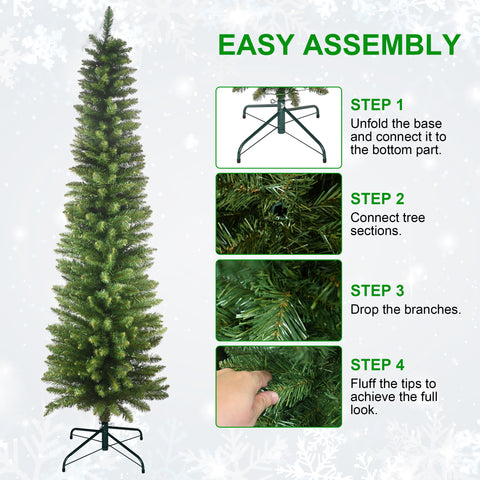 EASY ASSEMBLY

STEP 1
Unfold the base and connect it to the bottom part.

STEP 2
Connect tree sections.

STEP 3
Drop the branches.

STEP 4
Fluff the tips to achieve the full look.