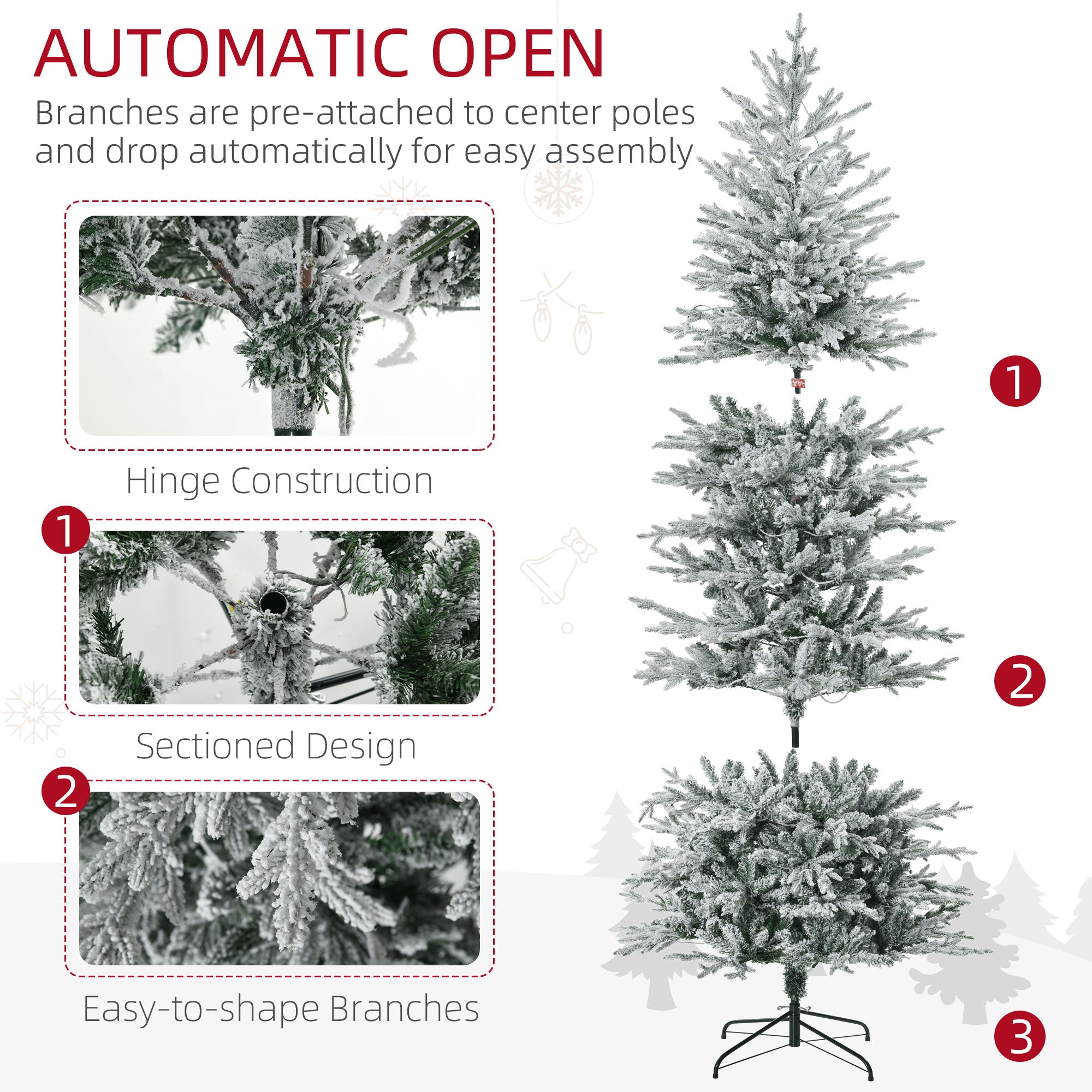 AUTOMATIC OPEN

Branches are pre-attached to center poles and drop automatically for easy assembly

Hinge Construction

1

Sectioned Design

2

Easy-to-shape Branches

1

2

3