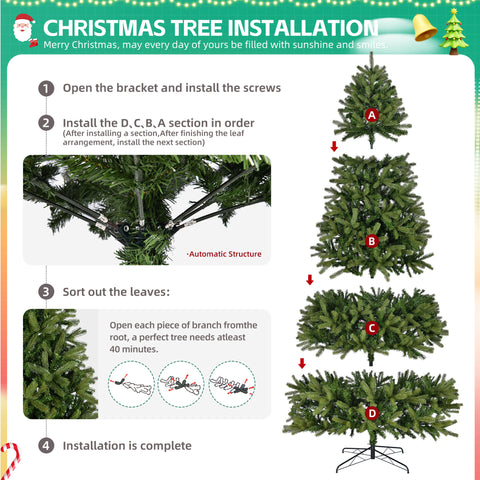 CHRISTMAS TREE INSTALLATION
Merry Christmas, may every day of yours be filled with sunshine and smiles.

1 Open the bracket and install the screws

2 Install the D、C、B、A section in order
(After installing a section,After finishing the leaf arrangement, install the next section)

·Automatic Structure

3 Sort out the leaves:

Open each piece of branch fromthe root, a perfect tree needs atleast 40 minutes.

4 Installation is complete

A
B
C
D