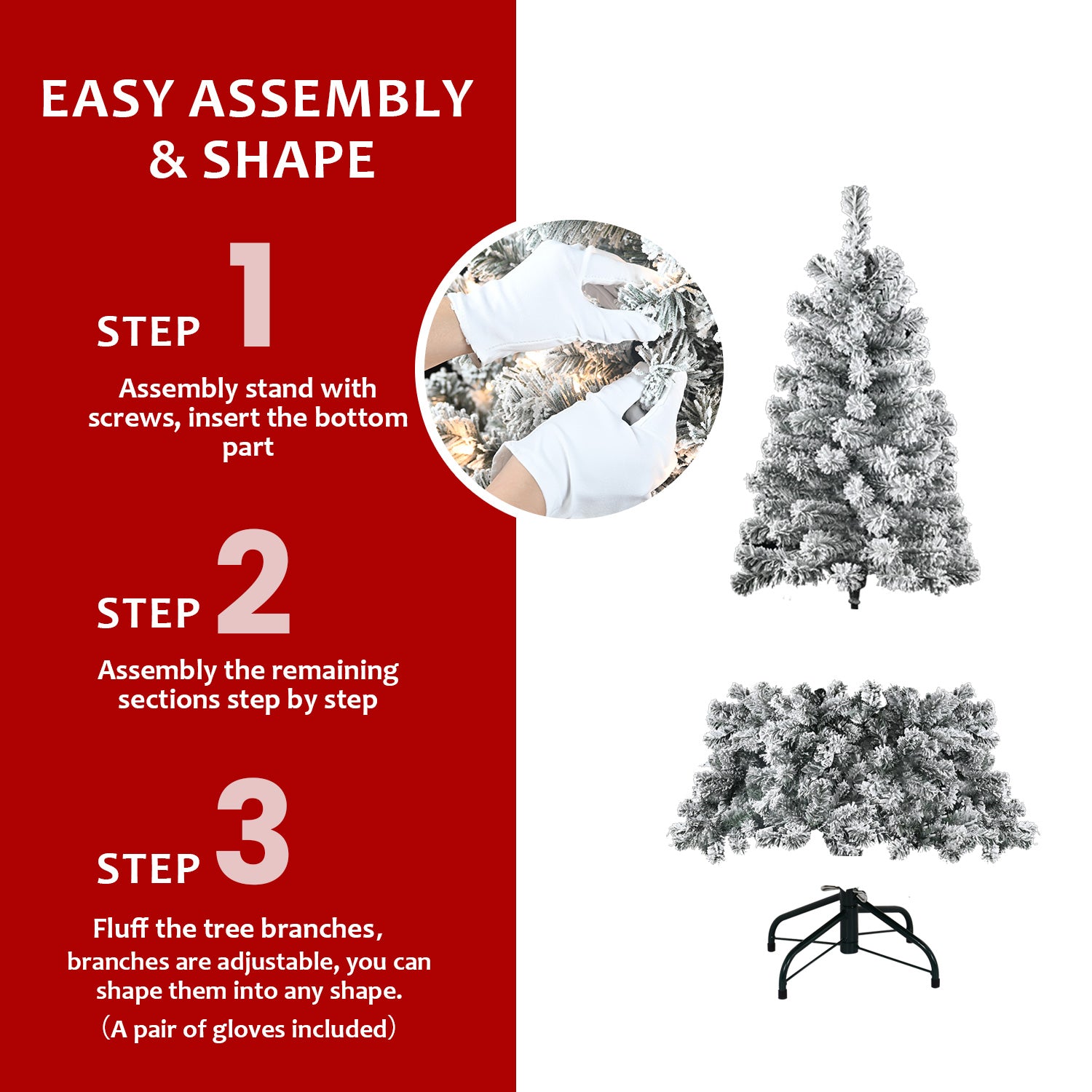 EASY ASSEMBLY & SHAPE

STEP 1

Assembly stand with screws, insert the bottom part

STEP 2

Assembly the remaining sections step by step

STEP 3

Fluff the tree branches, branches are adjustable, you can shape them into any shape.

（A pair of gloves included）