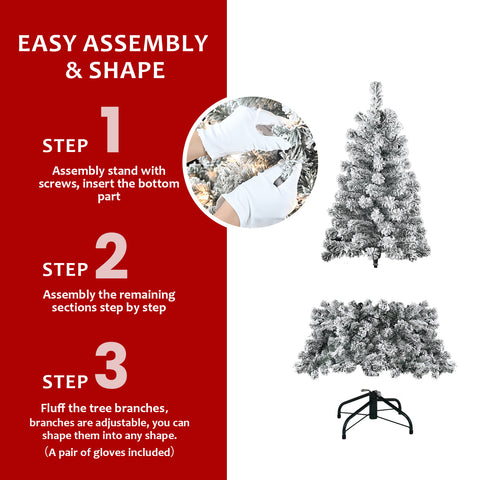 EASY ASSEMBLY & SHAPE

STEP 1

Assembly stand with screws, insert the bottom part

STEP 2

Assembly the remaining sections step by step

STEP 3

Fluff the tree branches, branches are adjustable, you can shape them into any shape.

（A pair of gloves included）