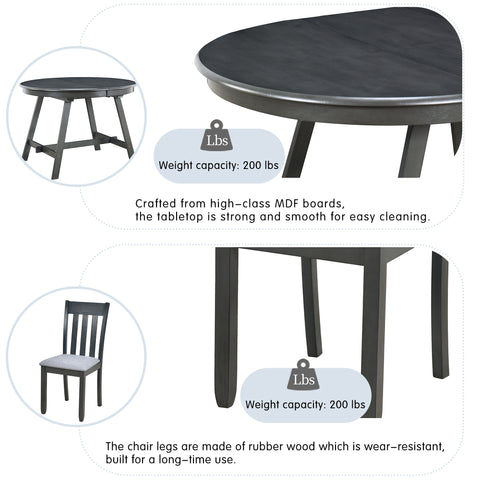 Lbs
Weight capacity: 200 lbs

Crafted from high-class MDF boards, the tabletop is strong and smooth for easy cleaning.

Lbs
Weight capacity: 200 lbs

The chair legs are made of rubber wood which is wear-resistant, built for a long-time use.