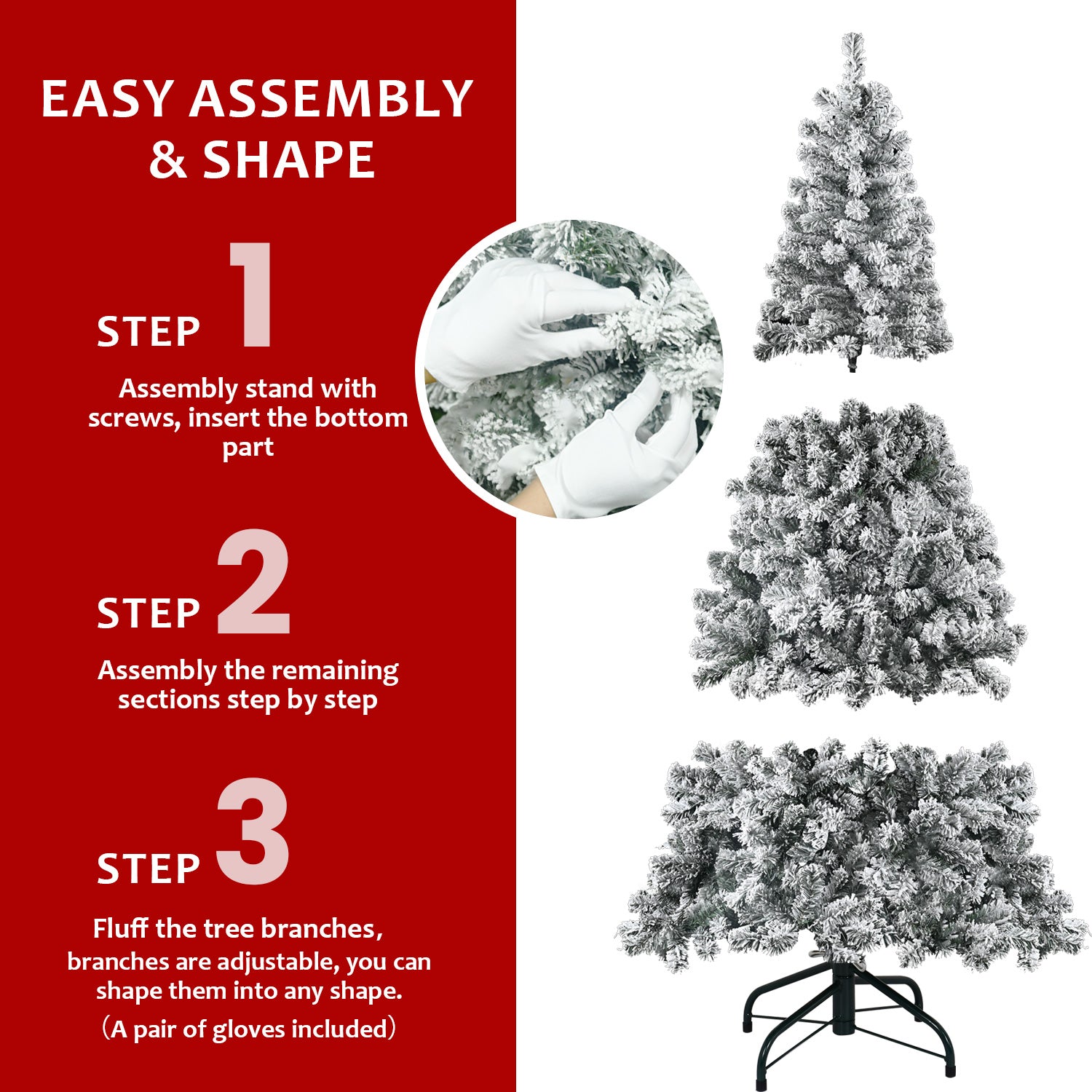 EASY ASSEMBLY & SHAPE

STEP 1

Assembly stand with screws, insert the bottom part

STEP 2

Assembly the remaining sections step by step

STEP 3

Fluff the tree branches, branches are adjustable, you can shape them into any shape.

（A pair of gloves included）