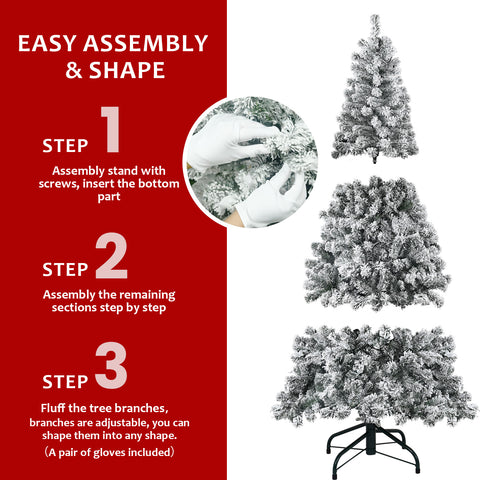 EASY ASSEMBLY & SHAPE

STEP 1

Assembly stand with screws, insert the bottom part

STEP 2

Assembly the remaining sections step by step

STEP 3

Fluff the tree branches, branches are adjustable, you can shape them into any shape.
(A pair of gloves included)