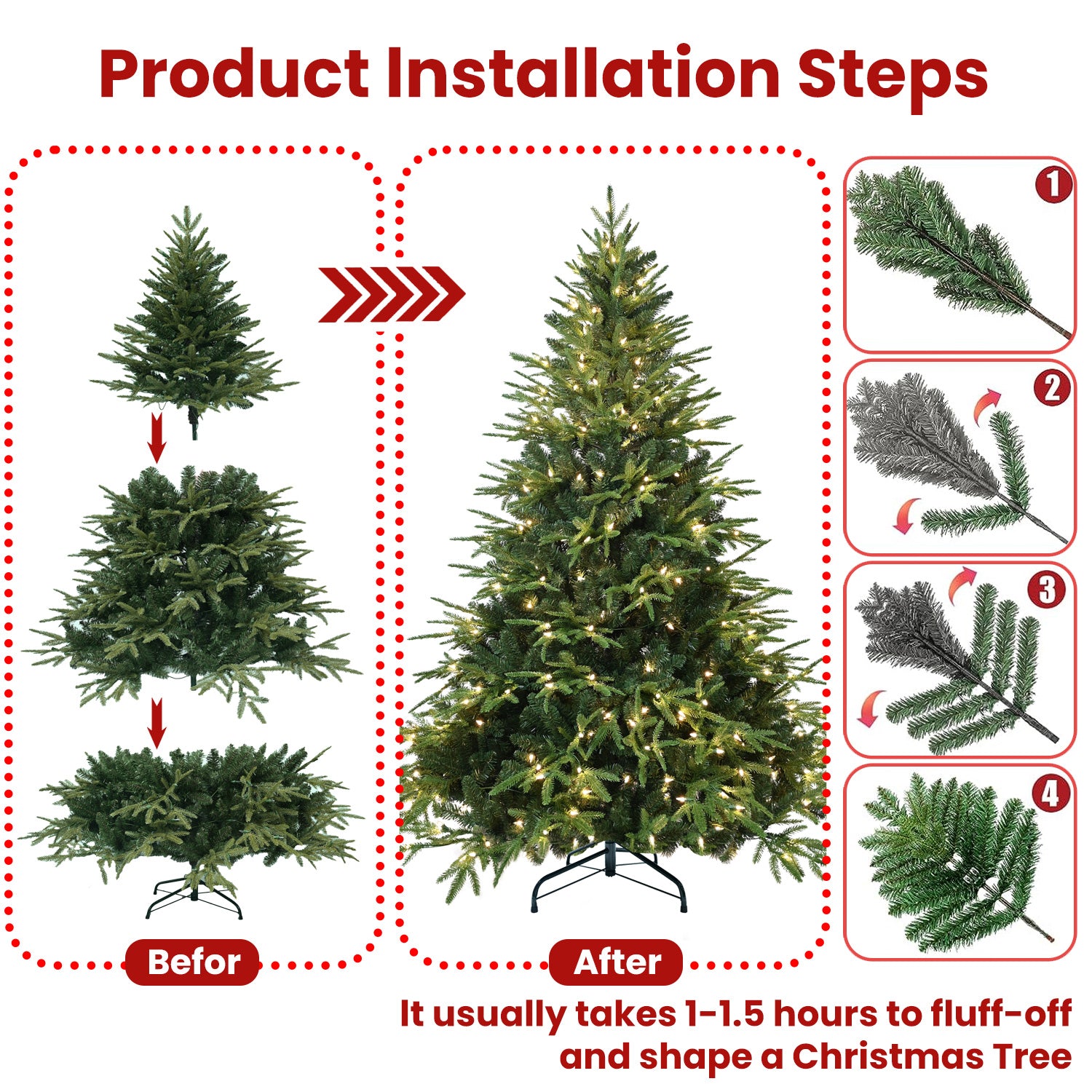 Product Installation Steps

1

2

3

4

Befor

After

It usually takes 1-1.5 hours to fluff-off and shape a Christmas Tree