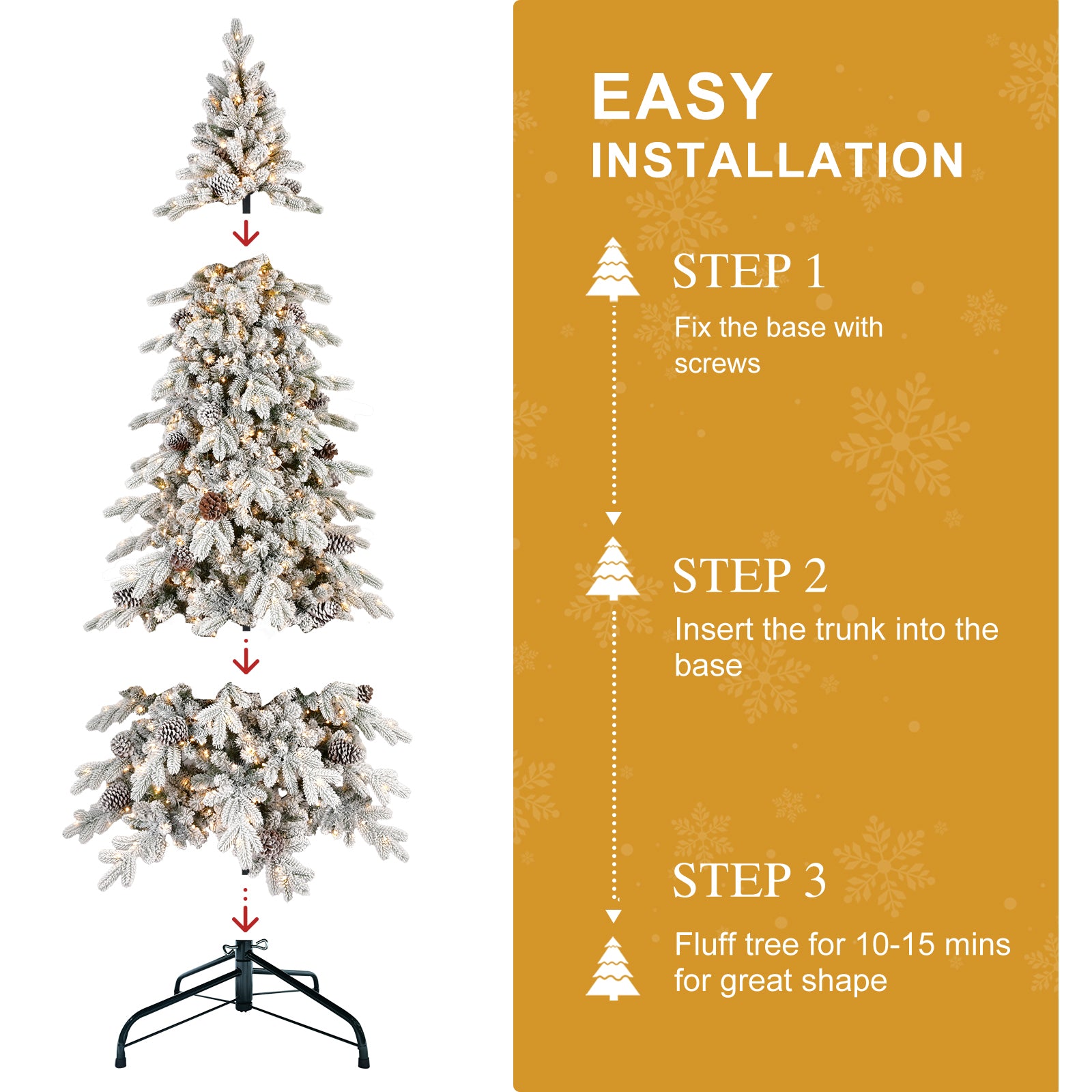 EASY INSTALLATION

STEP 1
Fix the base with screws

STEP 2
Insert the trunk into the base

STEP 3
Fluff tree for 10-15 mins for great shape