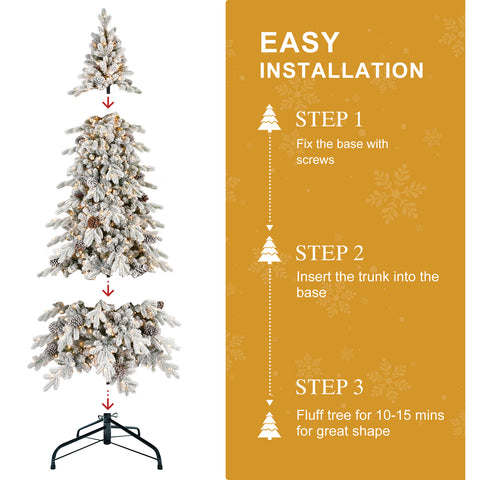 EASY
INSTALLATION

STEP 1
Fix the base with screws

STEP 2
Insert the trunk into the base

STEP 3
Fluff tree for 10-15 mins for great shape