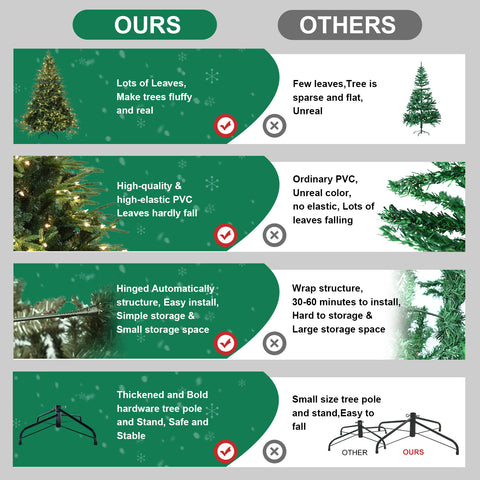 OURS

OTHERS

Lots of Leaves, Make trees fluffy and real

Few leaves,Tree is sparse and flat, Unreal

High-quality & high-elastic PVC Leaves hardly fall

Ordinary PVC, Unreal color, no elastic, Lots of leaves falling

Hinged Automatically structure, Easy install, Simple storage & Small storage space

Wrap structure, 30-60 minutes to install, Hard to storage & Large storage space

Thickened and Bold hardware tree pole and Stand, Safe and Stable

Small size tree pole and stand,Easy to fall

OTHER

OURS