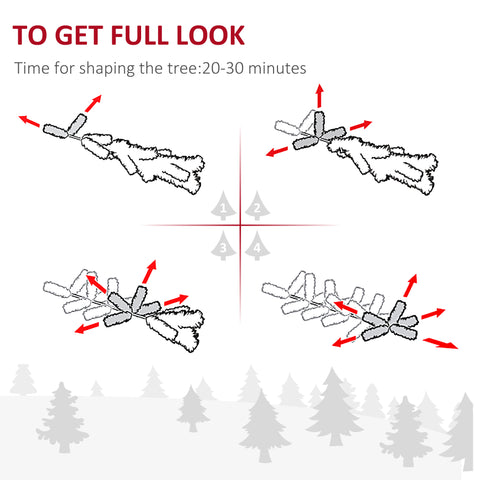 TO GET FULL LOOK

Time for shaping the tree:20-30 minutes

1 2
3 4