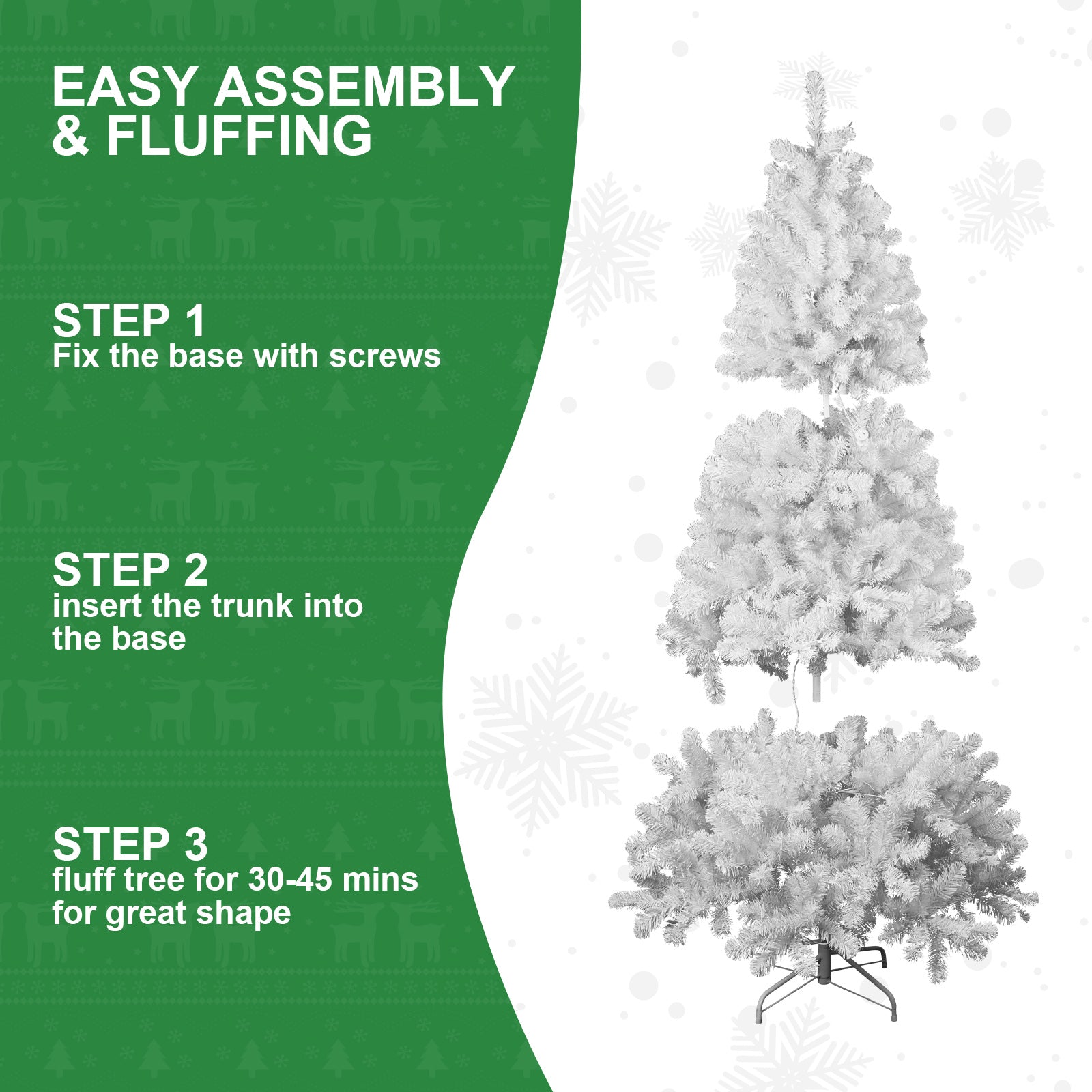 EASY ASSEMBLY & FLUFFING

STEP 1
Fix the base with screws

STEP 2
insert the trunk into the base

STEP 3
fluff tree for 30-45 mins for great shape