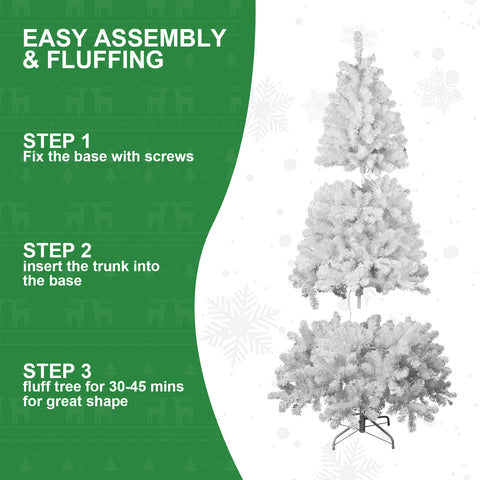 EASY ASSEMBLY & FLUFFING

STEP 1
Fix the base with screws

STEP 2
insert the trunk into the base

STEP 3
fluff tree for 30-45 mins for great shape