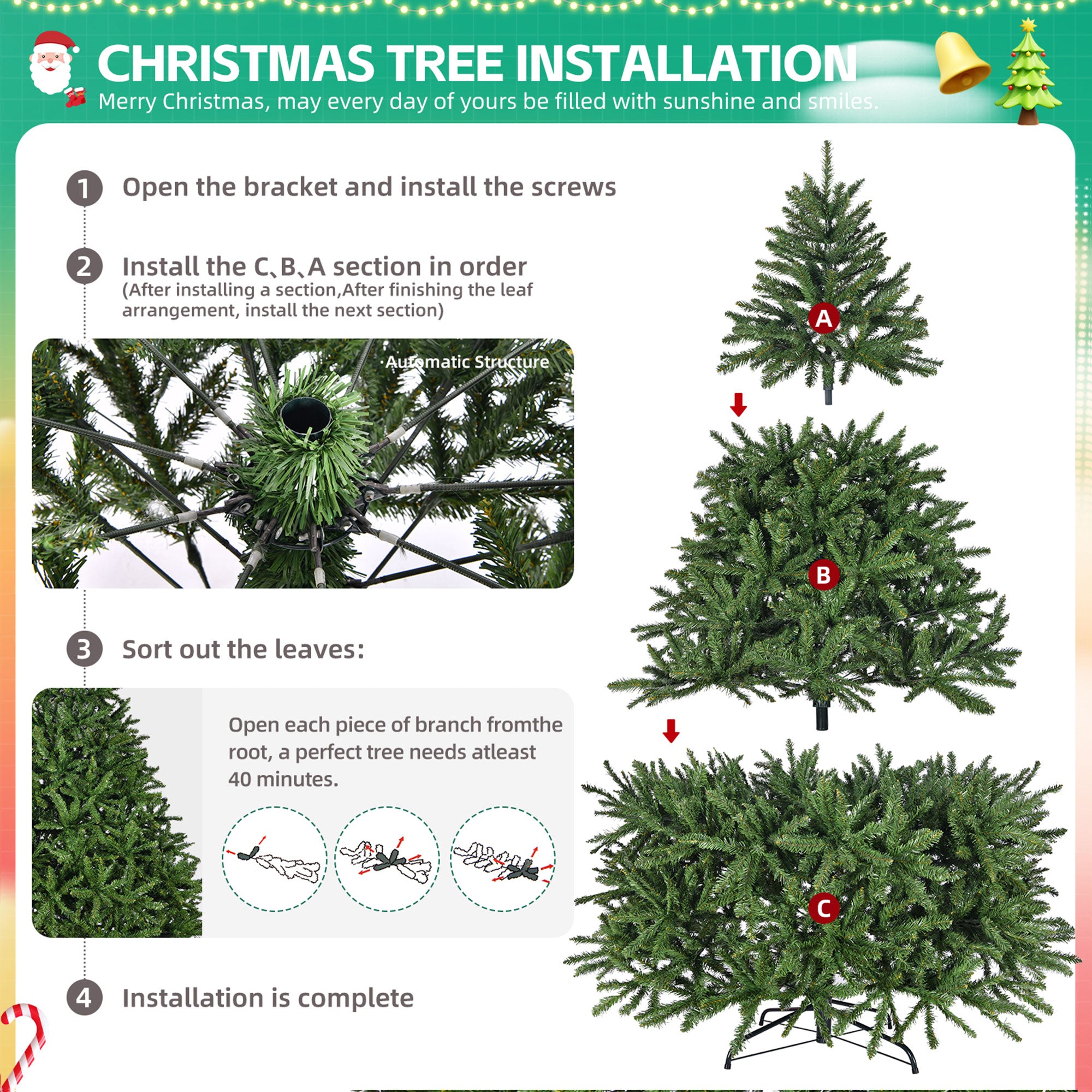 CHRISTMAS TREE INSTALLATION
Merry Christmas, may every day of yours be filled with sunshine and smiles.

1 Open the bracket and install the screws

2 Install the C、B、A section in order
(After installing a section,After finishing the leaf arrangement, install the next section)

·Automatic Structure

3 Sort out the leaves:

Open each piece of branch fromthe root, a perfect tree needs atleast 40 minutes.

4 Installation is complete

A

B

C