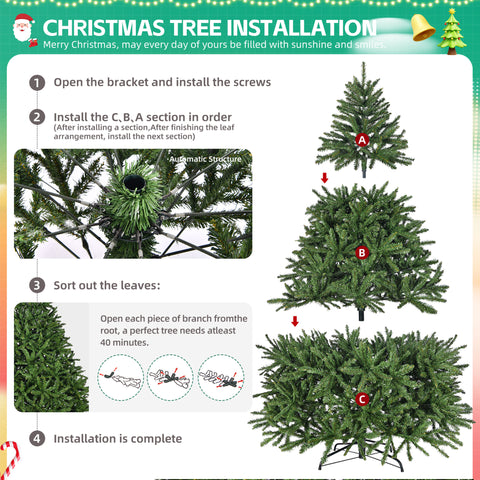 CHRISTMAS TREE INSTALLATION
Merry Christmas, may every day of yours be filled with sunshine and smiles.

1 Open the bracket and install the screws

2 Install the C、B、A section in order
(After installing a section,After finishing the leaf arrangement, install the next section)

Automatic Structure

3 Sort out the leaves:

Open each piece of branch fromthe root, a perfect tree needs atleast 40 minutes.

4 Installation is complete

A
B
C