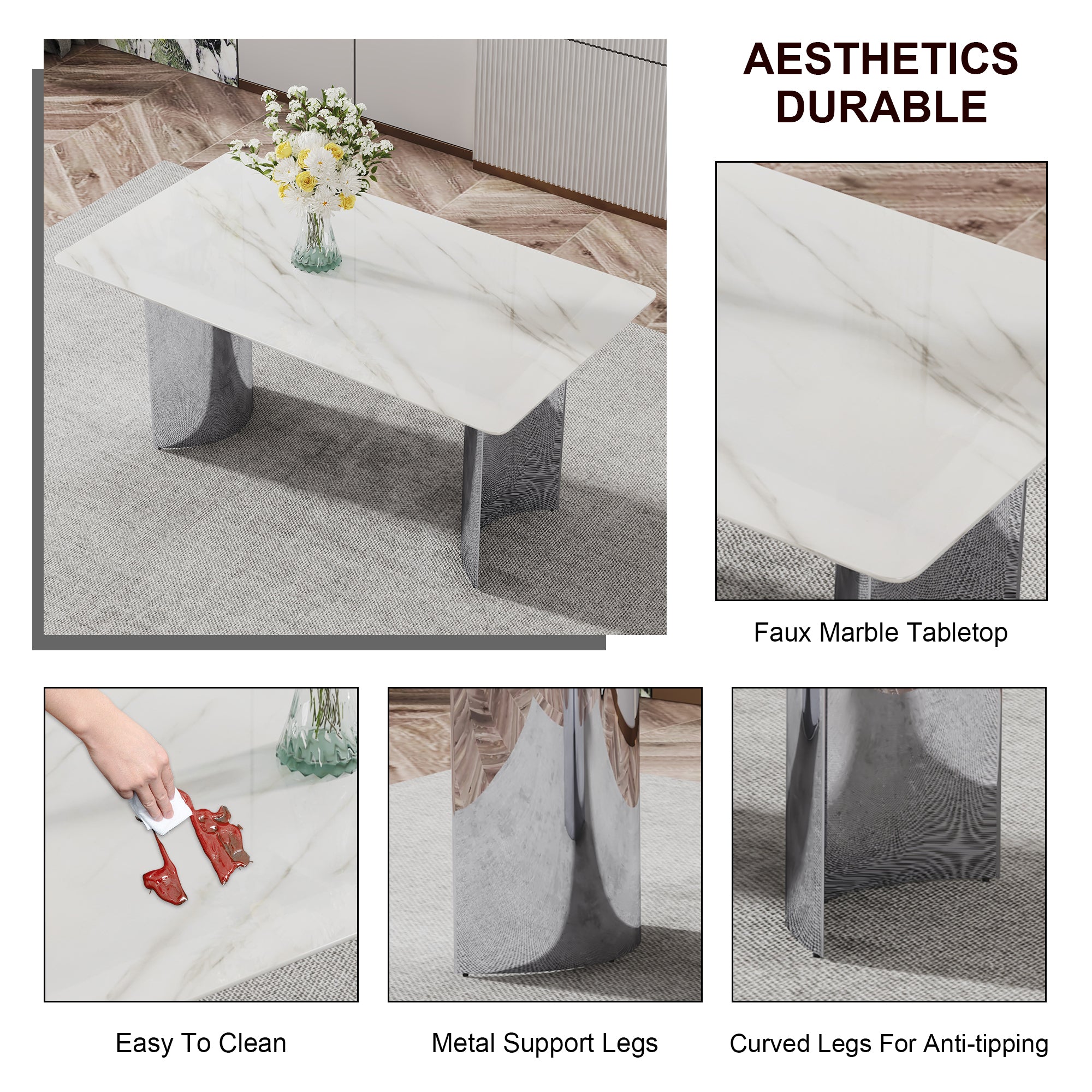 AESTHETICS DURABLE

Faux Marble Tabletop

Easy To Clean

Metal Support Legs

Curved Legs For Anti-tipping