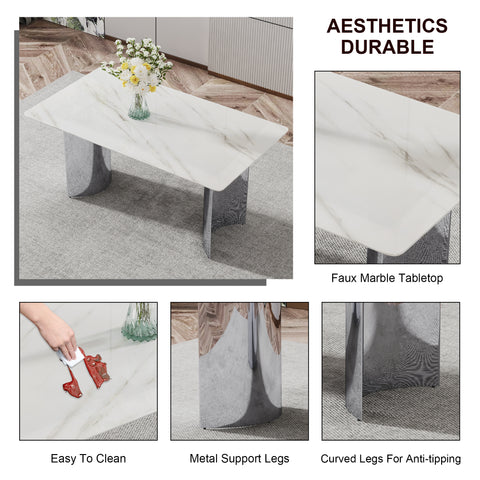 AESTHETICS
DURABLE

Faux Marble Tabletop

Easy To Clean

Metal Support Legs

Curved Legs For Anti-tipping