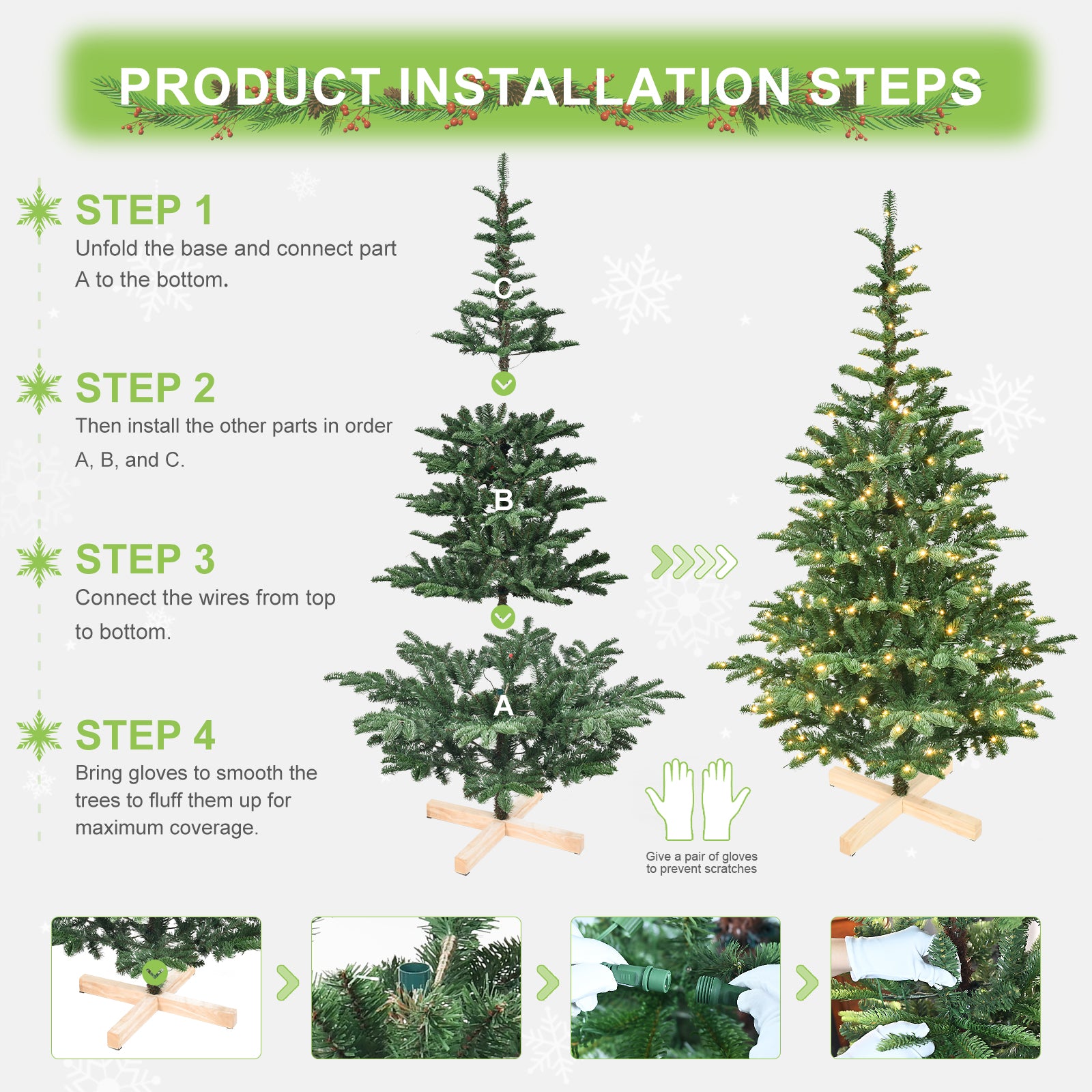 PRODUCT INSTALLATION STEPS

STEP 1
Unfold the base and connect part A to the bottom.

STEP 2
Then install the other parts in order A, B, and C.

STEP 3
Connect the wires from top to bottom.

STEP 4
Bring gloves to smooth the trees to fluff them up for maximum coverage.

C
B
A

Give a pair of gloves to prevent scratches