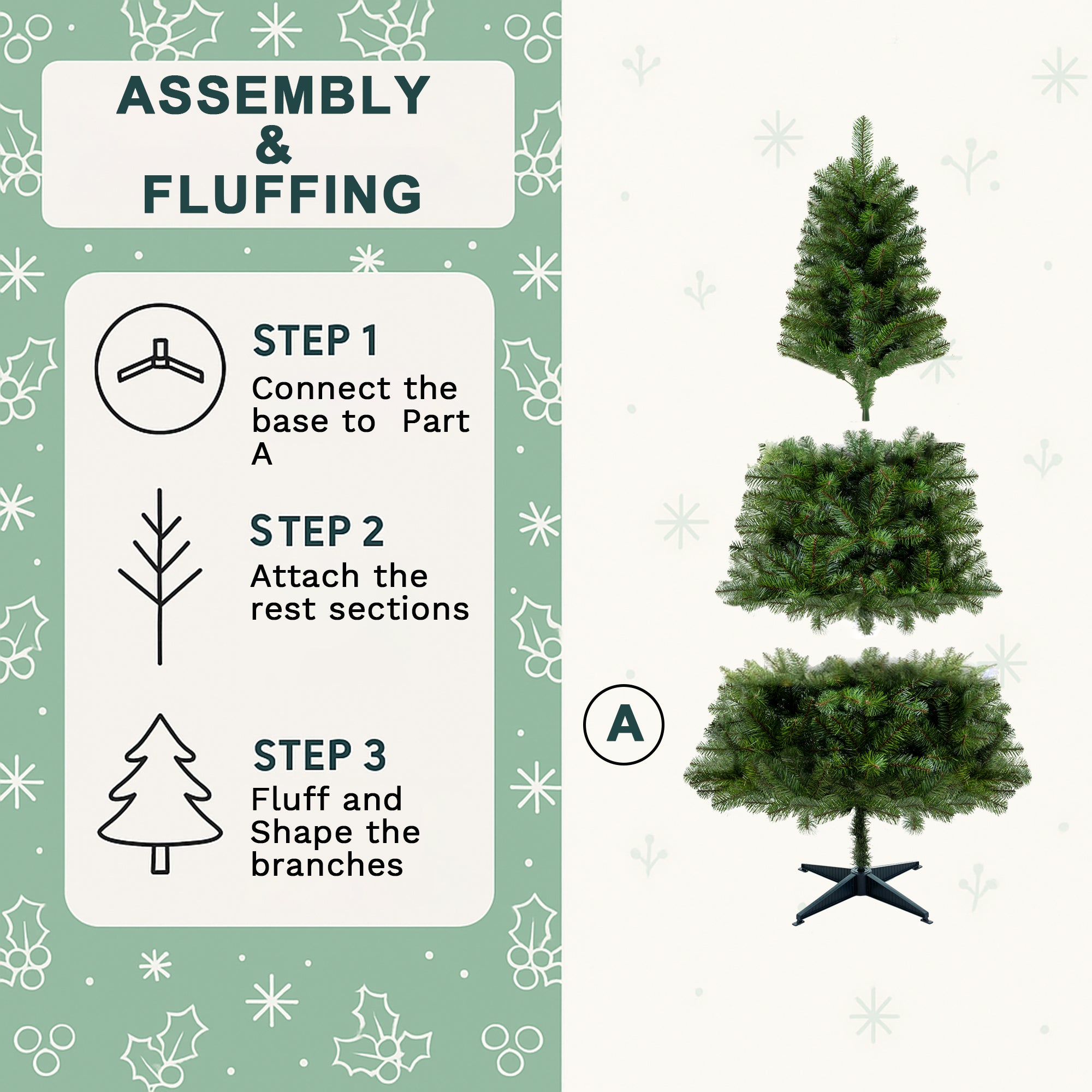 ASSEMBLY
&
FLUFFING

STEP 1
Connect the base to Part A

STEP 2
Attach the rest sections

STEP 3
Fluff and Shape the branches

A