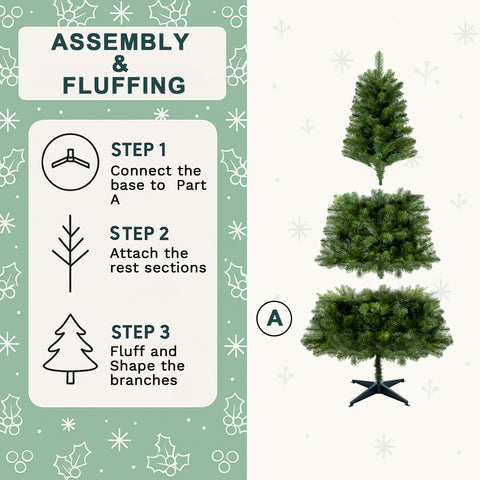 ASSEMBLY
&
FLUFFING

STEP 1
Connect the base to Part A

STEP 2
Attach the rest sections

STEP 3
Fluff and Shape the branches

A