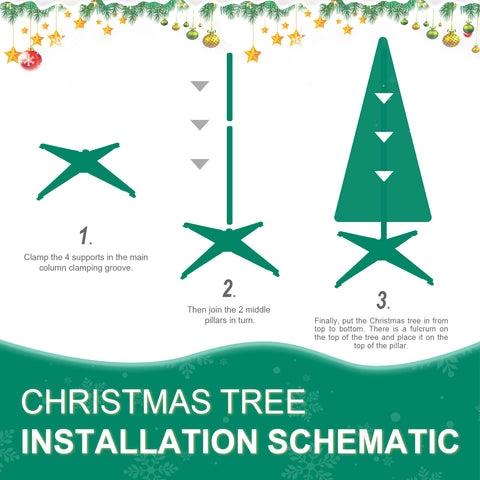 1.

Clamp the 4 supports in the main column clamping groove.

2.

Then join the 2 middle pillars in turn.

3.

Finally, put the Christmas tree in from top to bottom. There is a fulcrum on the top of the tree and place it on the top of the pillar.

CHRISTMAS TREE
INSTALLATION SCHEMATIC