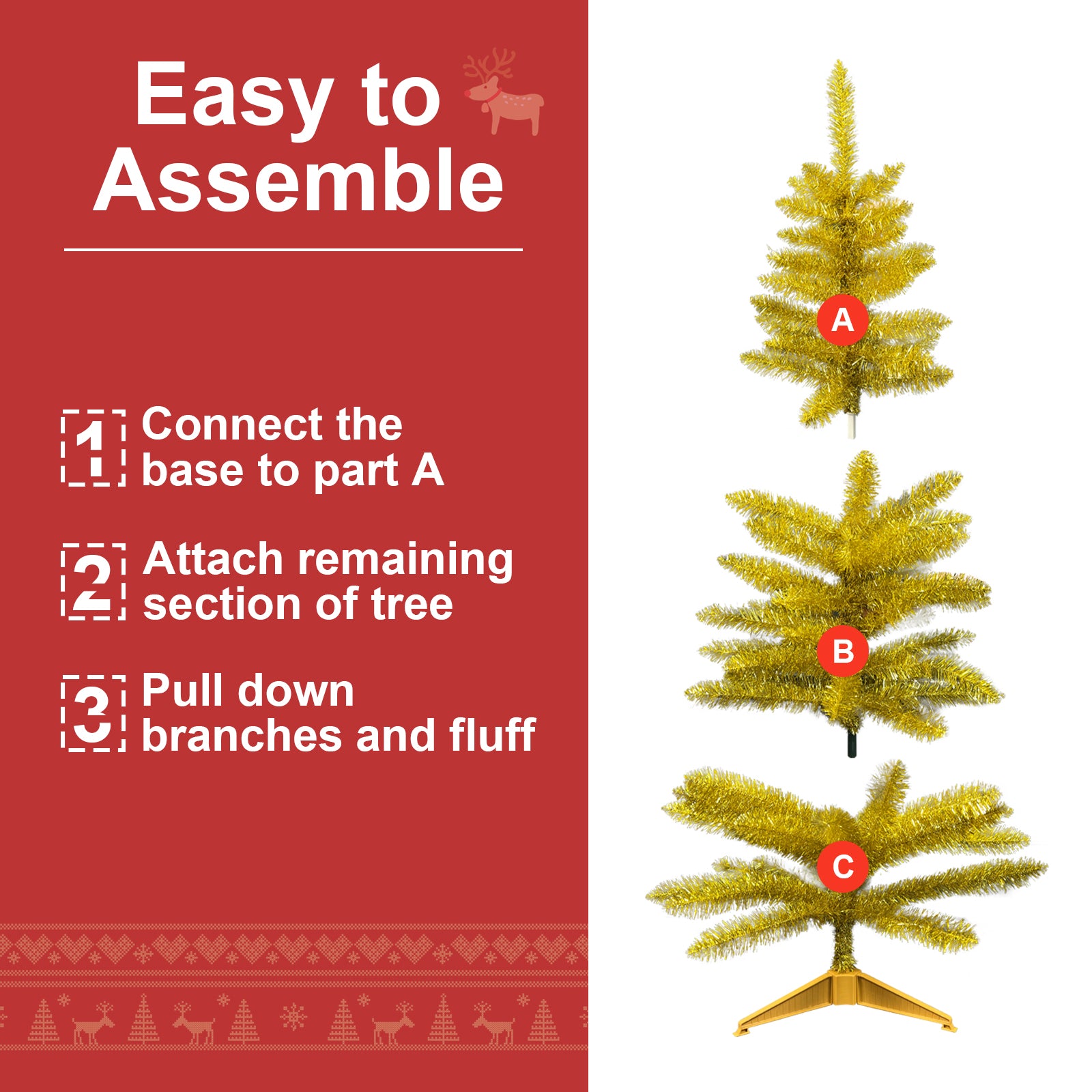 Easy to Assemble

1 Connect the base to part A

2 Attach remaining section of tree

3 Pull down branches and fluff

A

B

C