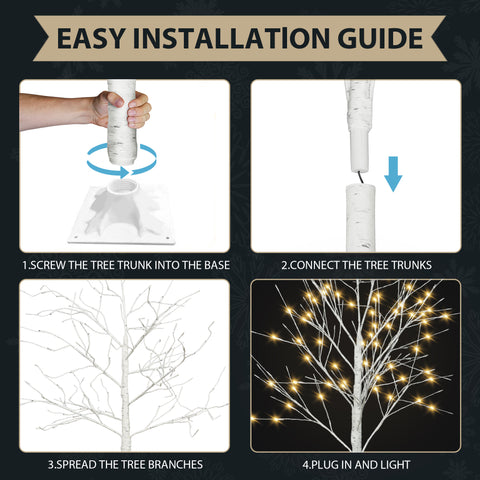 EASY INSTALLATION GUIDE

1.SCREW THE TREE TRUNK INTO THE BASE

2.CONNECT THE TREE TRUNKS

3.SPREAD THE TREE BRANCHES

4.PLUG IN AND LIGHT