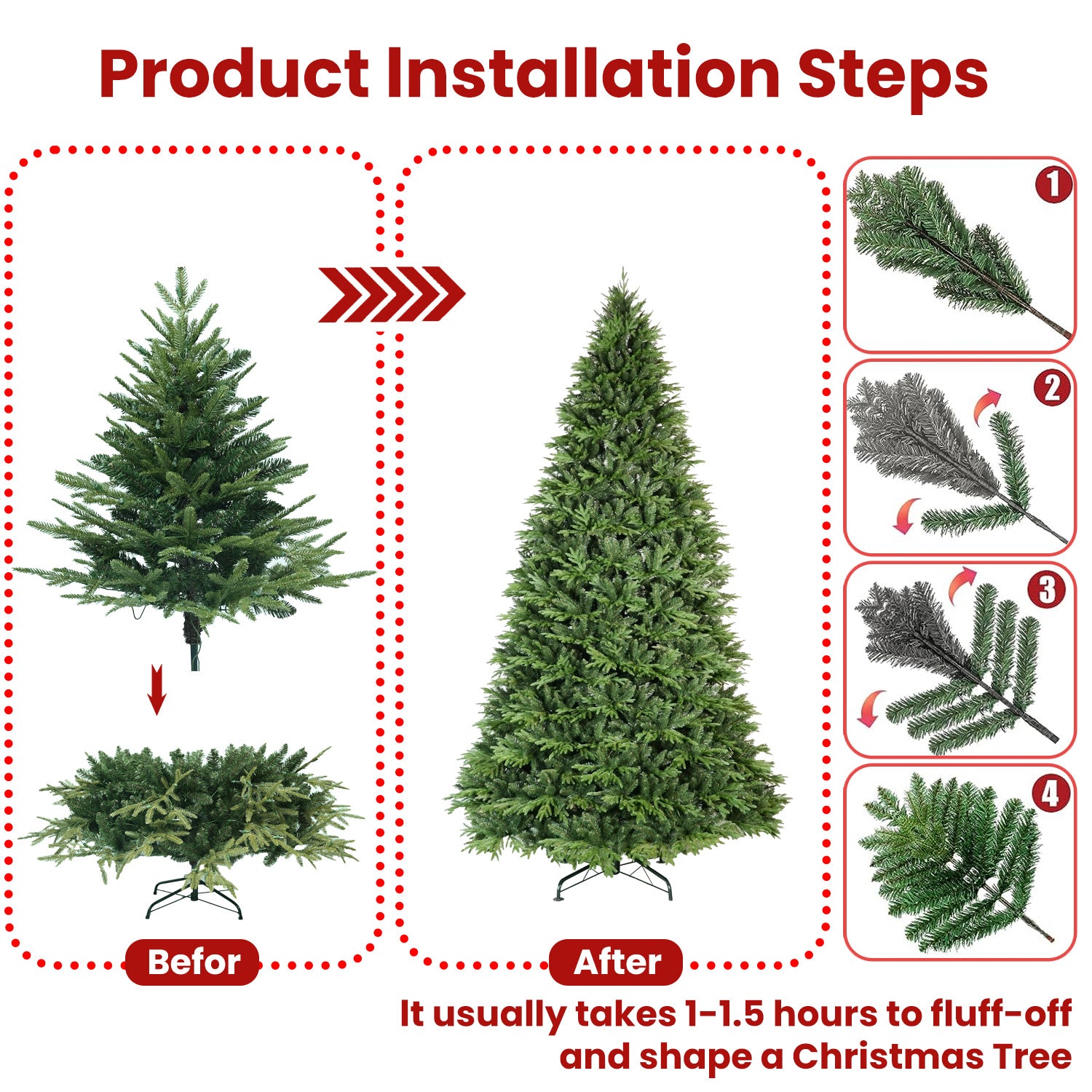 Product Installation Steps

1

2

3

4

Befor

After

It usually takes 1-1.5 hours to fluff-off and shape a Christmas Tree