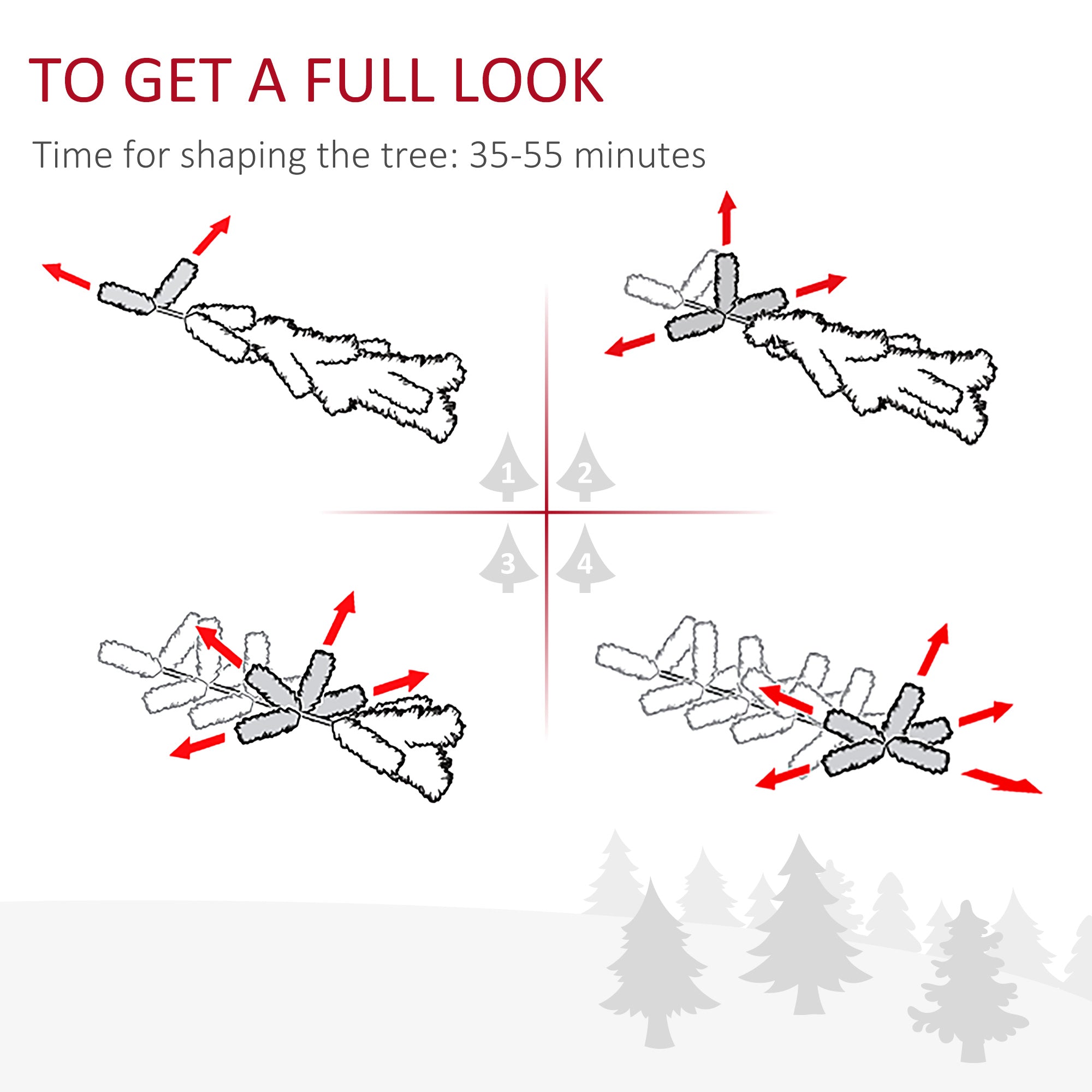 TO GET A FULL LOOK

Time for shaping the tree: 35-55 minutes

1 2 3 4