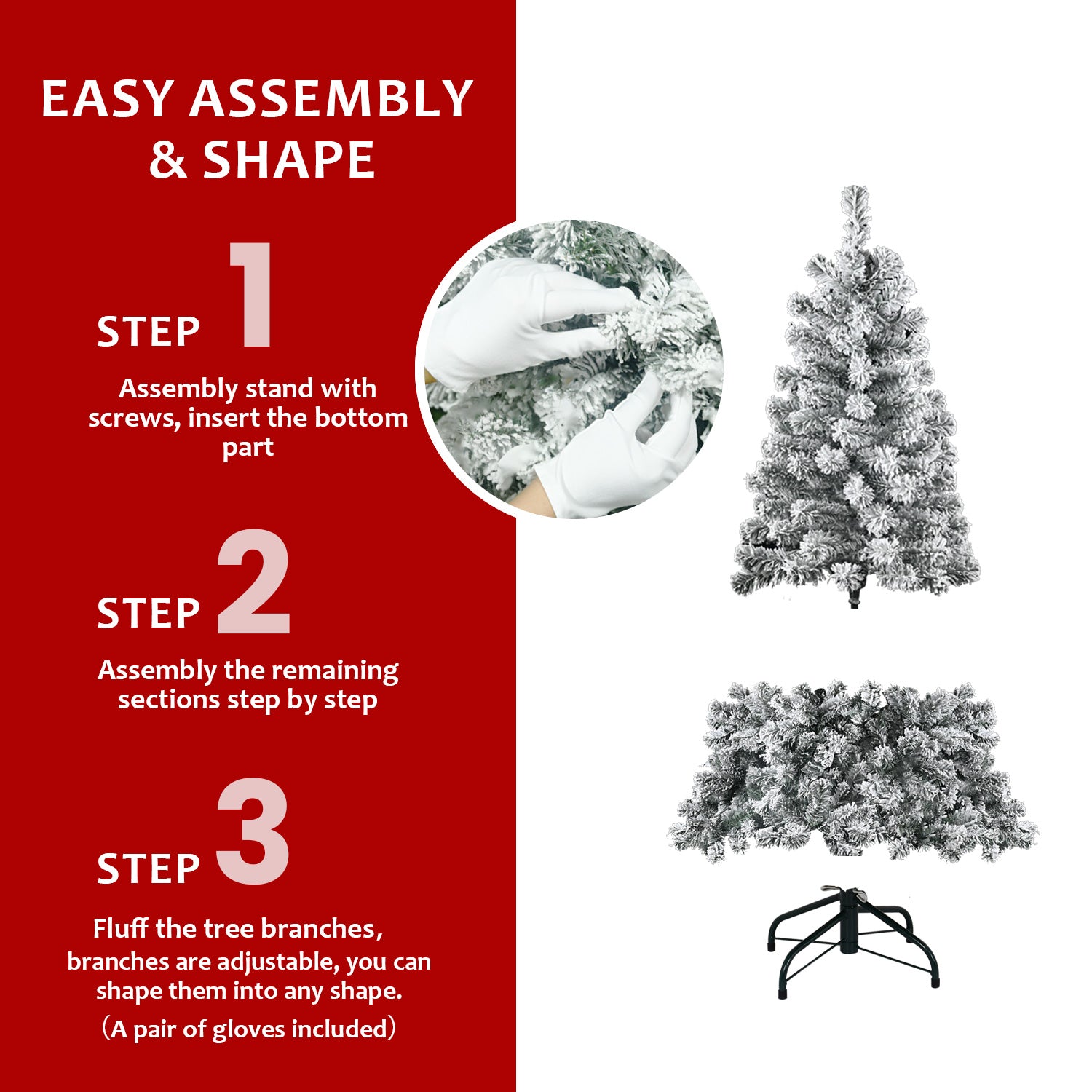 EASY ASSEMBLY & SHAPE

STEP 1

Assembly stand with screws, insert the bottom part

STEP 2

Assembly the remaining sections step by step

STEP 3

Fluff the tree branches, branches are adjustable, you can shape them into any shape.
（A pair of gloves included）