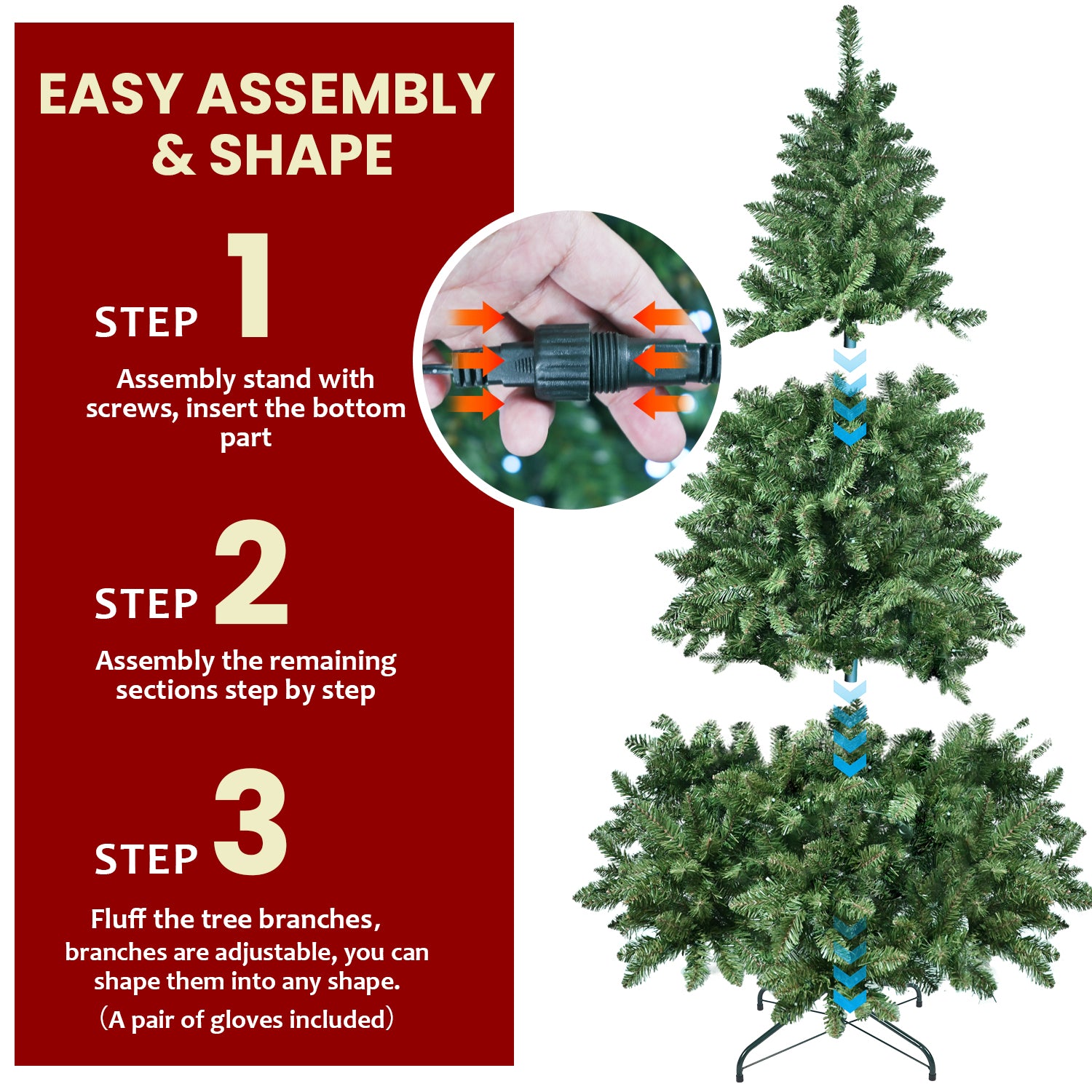 EASY ASSEMBLY & SHAPE

STEP 1

Assembly stand with screws, insert the bottom part

STEP 2

Assembly the remaining sections step by step

STEP 3

Fluff the tree branches, branches are adjustable, you can shape them into any shape.
（A pair of gloves included）