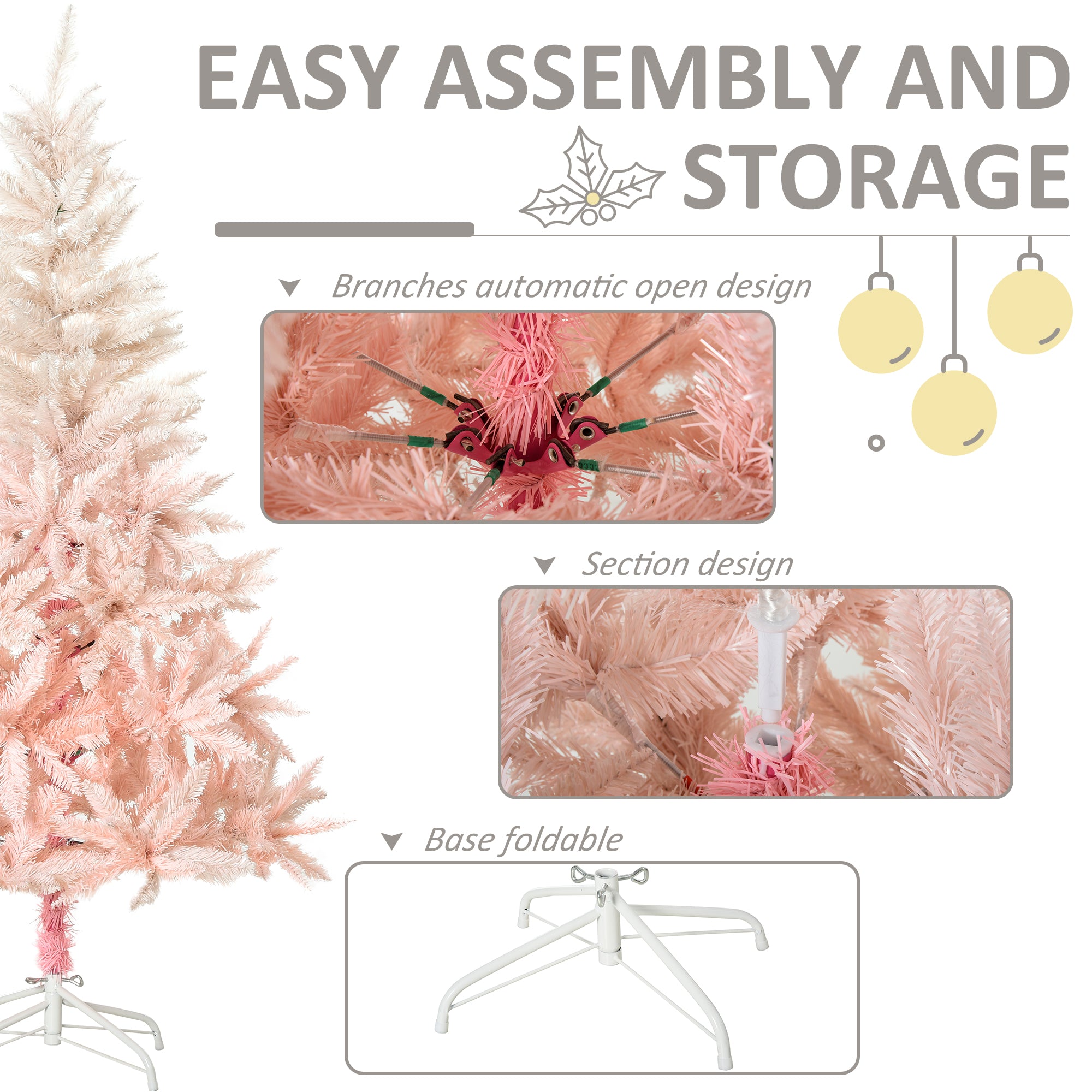 EASY ASSEMBLY AND STORAGE

Branches automatic open design

Section design

Base foldable