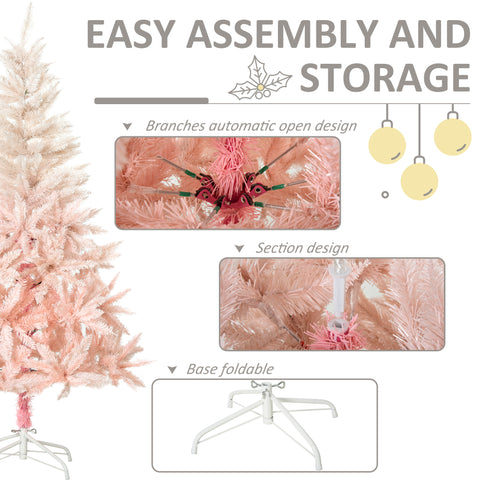 EASY ASSEMBLY AND STORAGE

Branches automatic open design

Section design

Base foldable