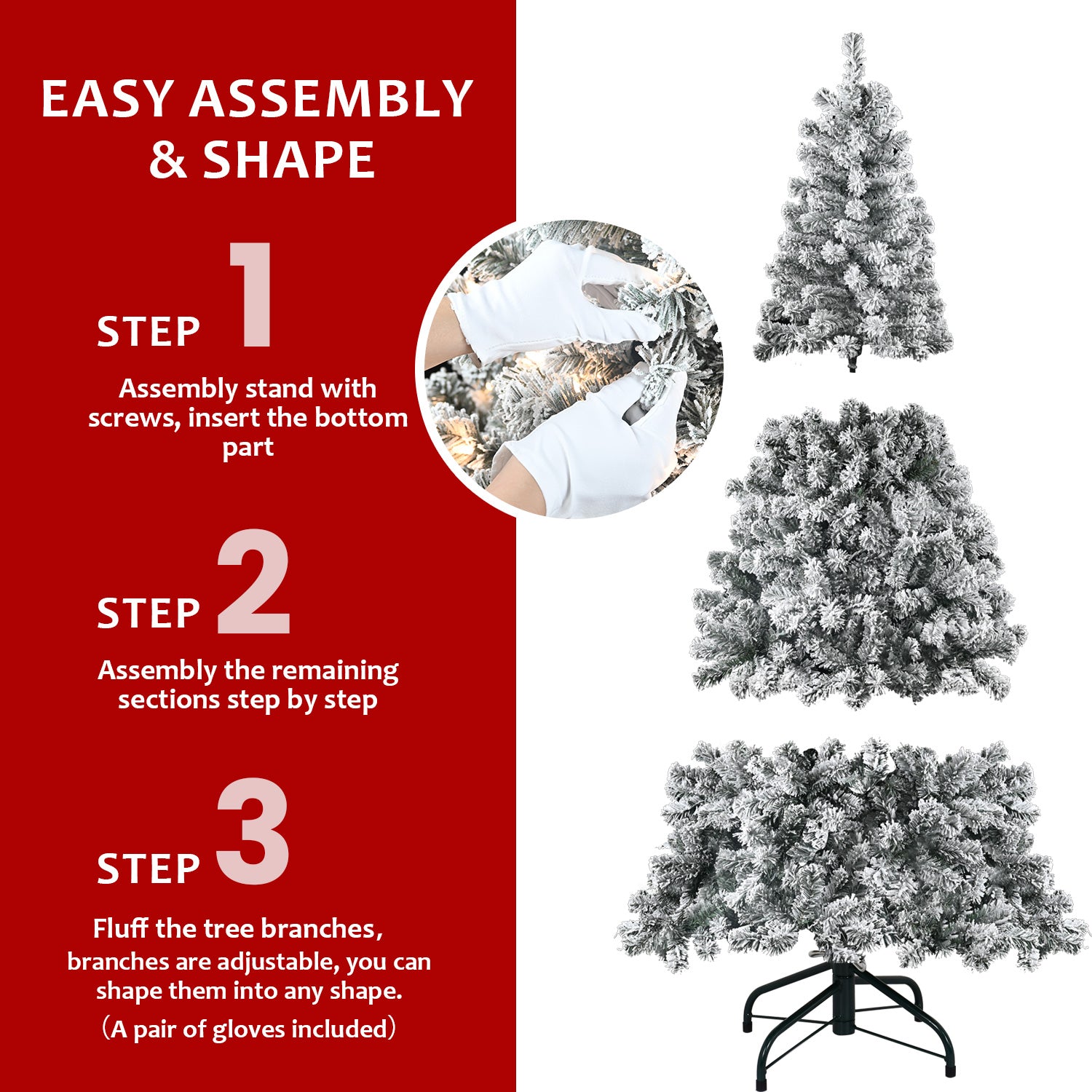 EASY ASSEMBLY & SHAPE

STEP 1

Assembly stand with screws, insert the bottom part

STEP 2

Assembly the remaining sections step by step

STEP 3

Fluff the tree branches, branches are adjustable, you can shape them into any shape.
（A pair of gloves included）