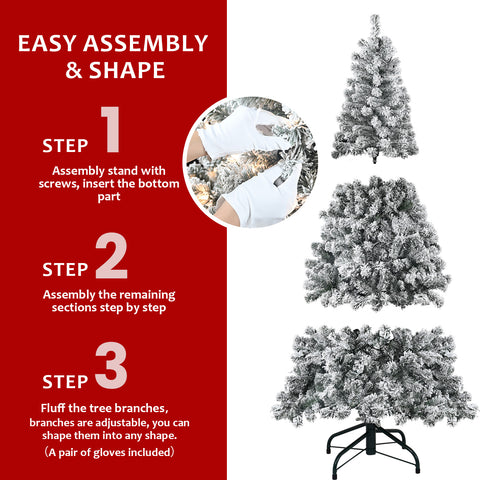 EASY ASSEMBLY & SHAPE

STEP 1

Assembly stand with screws, insert the bottom part

STEP 2

Assembly the remaining sections step by step

STEP 3

Fluff the tree branches, branches are adjustable, you can shape them into any shape.
（A pair of gloves included）