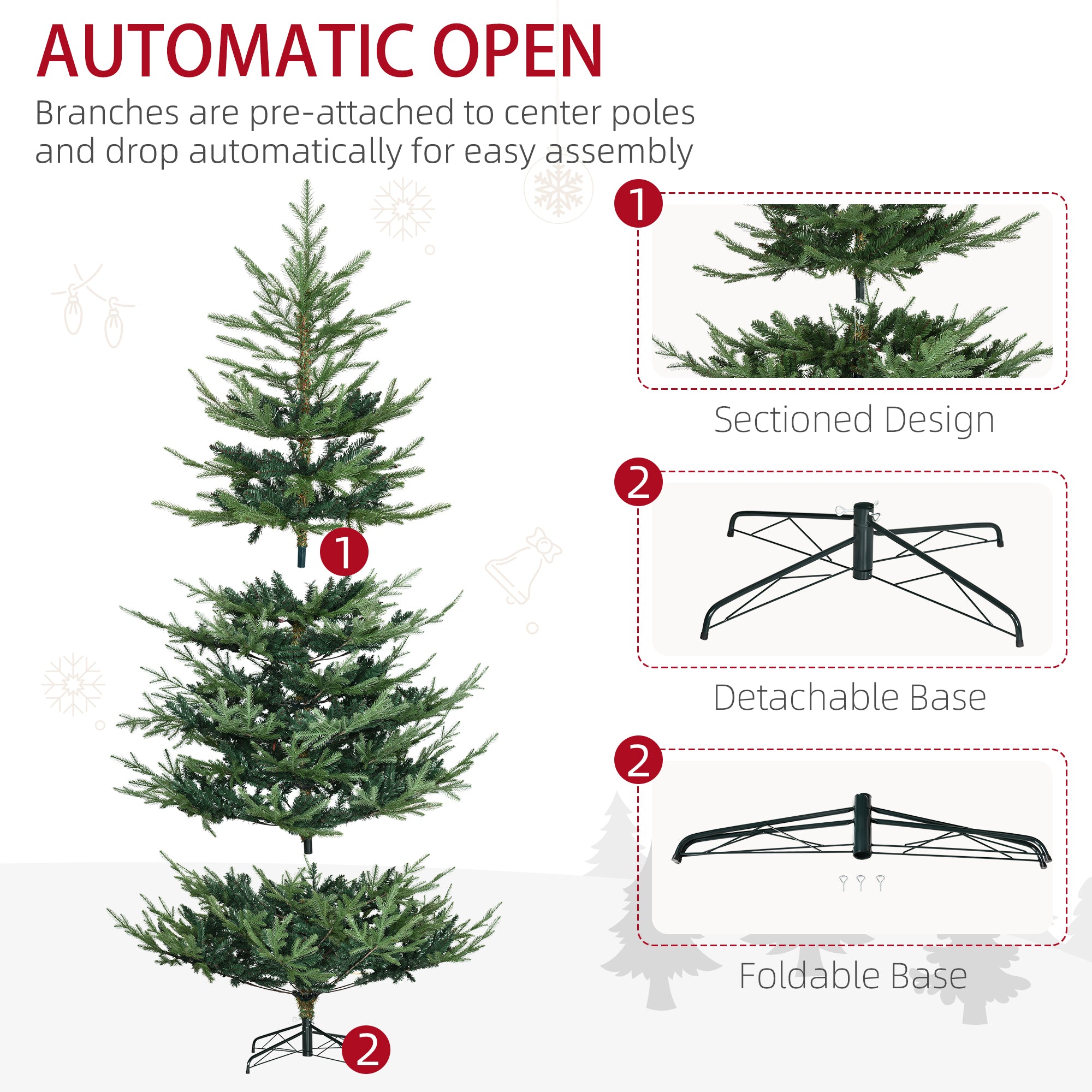 AUTOMATIC OPEN

Branches are pre-attached to center poles and drop automatically for easy assembly

1

2

1

Sectioned Design

2

Detachable Base

2

Foldable Base