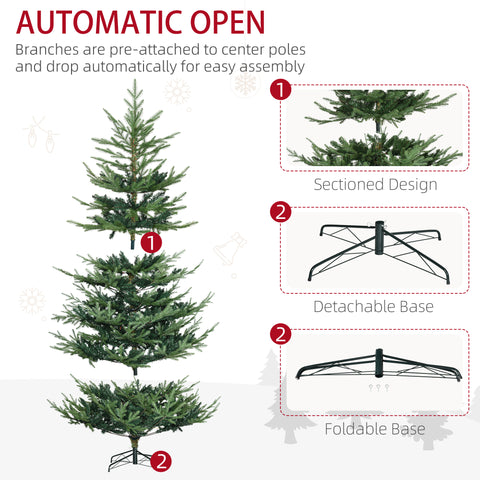 AUTOMATIC OPEN

Branches are pre-attached to center poles and drop automatically for easy assembly

1

2

1

Sectioned Design

2

Detachable Base

2

Foldable Base