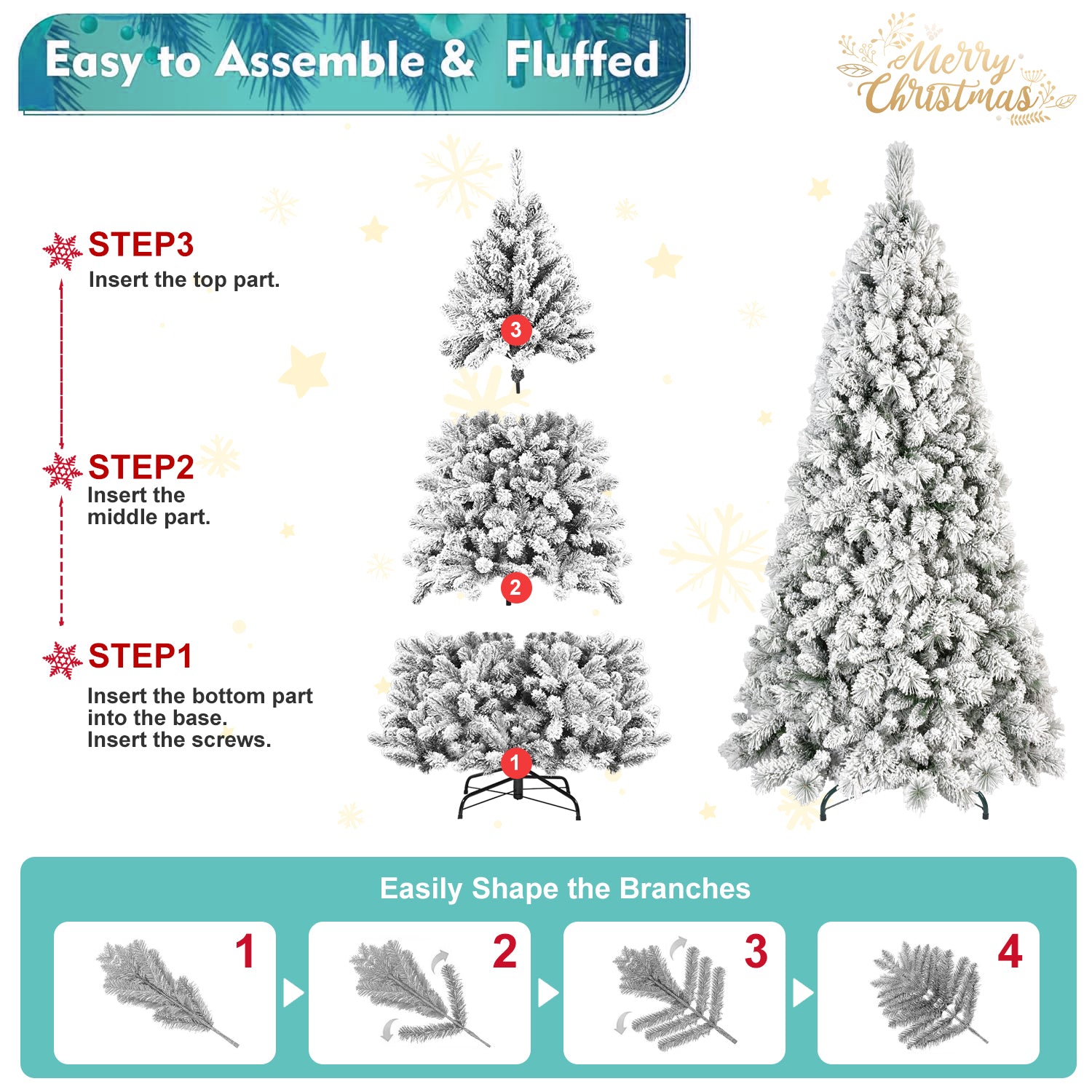 Easy to Assemble & Fluffed

Merry Christmas

STEP3
Insert the top part.

STEP2
Insert the middle part.

STEP1
Insert the bottom part into the base.
Insert the screws.

3

2

1

Easily Shape the Branches

1

2

3

4