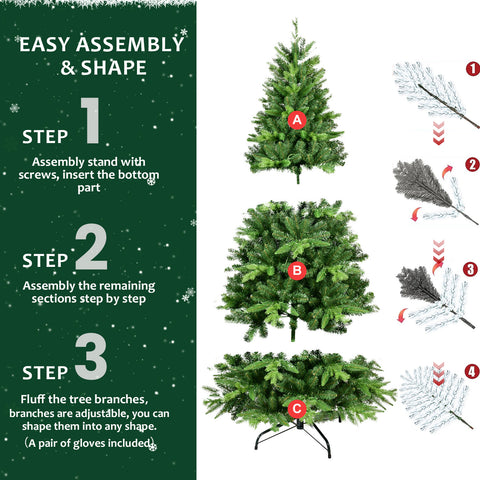 EASY ASSEMBLY & SHAPE

STEP 1

Assembly stand with screws, insert the bottom part

STEP 2

Assembly the remaining sections step by step

STEP 3

Fluff the tree branches, branches are adjustable, you can shape them into any shape.

(A pair of gloves included)

A

B

C

1

2

3

4