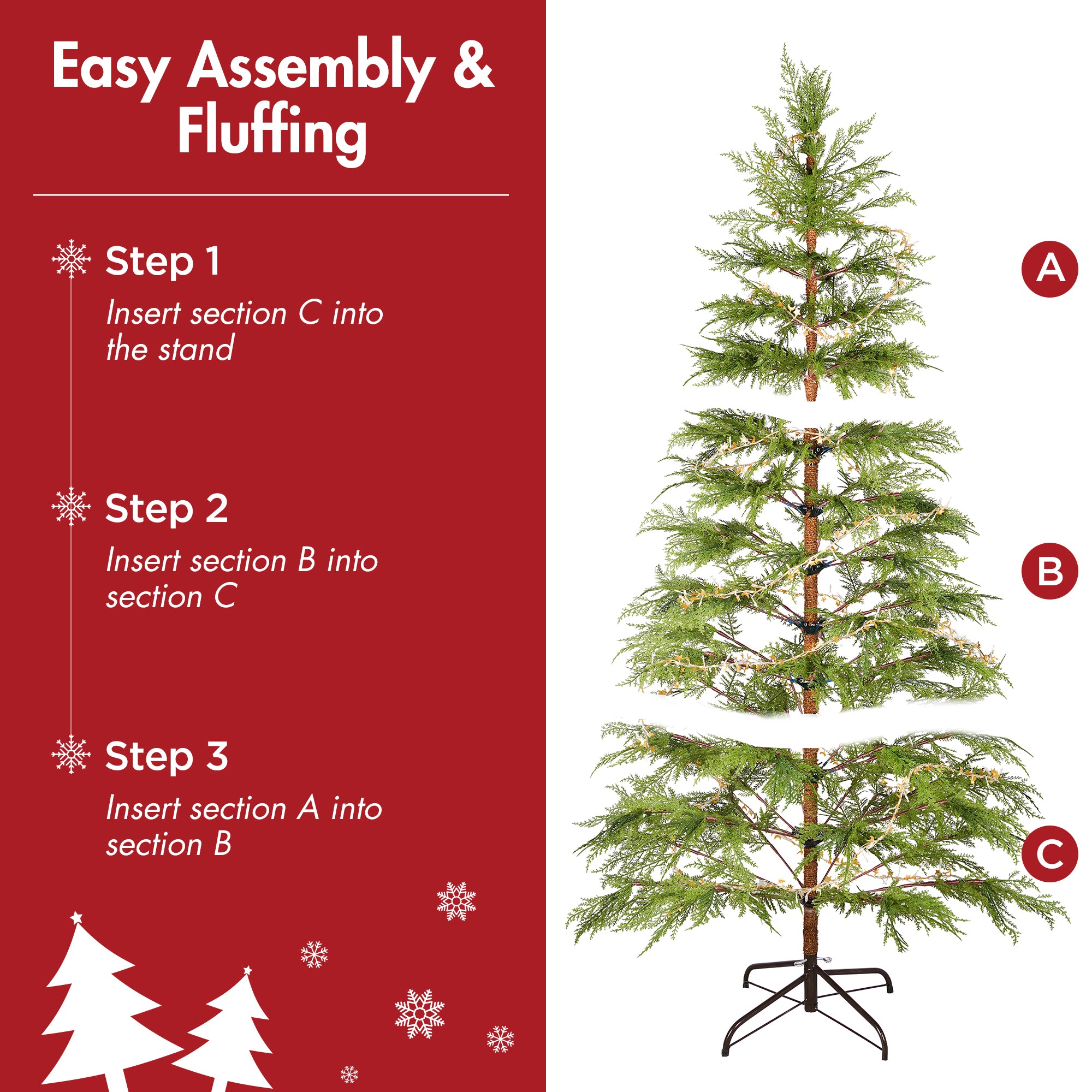 Easy Assembly & Fluffing

Step 1

Insert section C into the stand

Step 2

Insert section B into section C

Step 3

Insert section A into section B

A

B

C