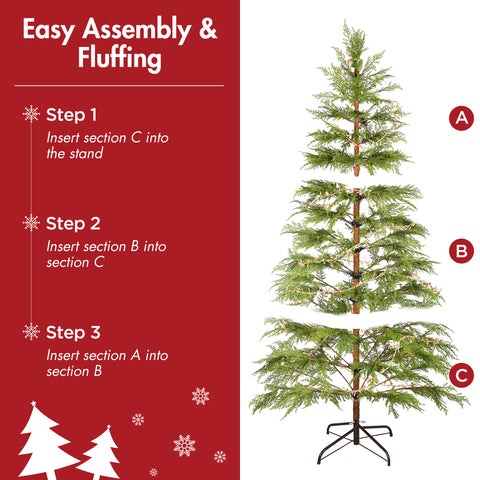 Easy Assembly & Fluffing

Step 1
Insert section C into the stand

Step 2
Insert section B into section C

Step 3
Insert section A into section B

A

B

C