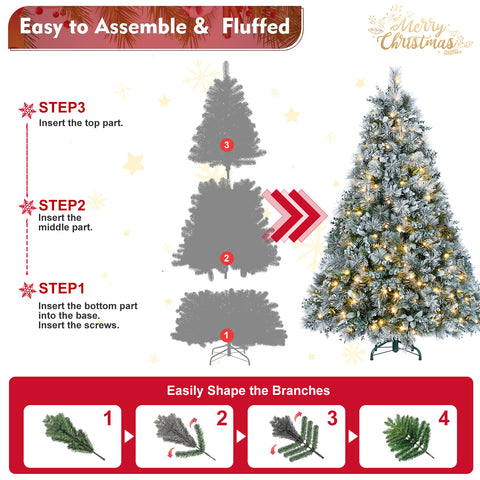 Easy to Assemble & Fluffed

Merry Christmas

STEP3
Insert the top part.

STEP2
Insert the middle part.

STEP1
Insert the bottom part into the base. Insert the screws.

3

2

1

Easily Shape the Branches

1

2

3

4