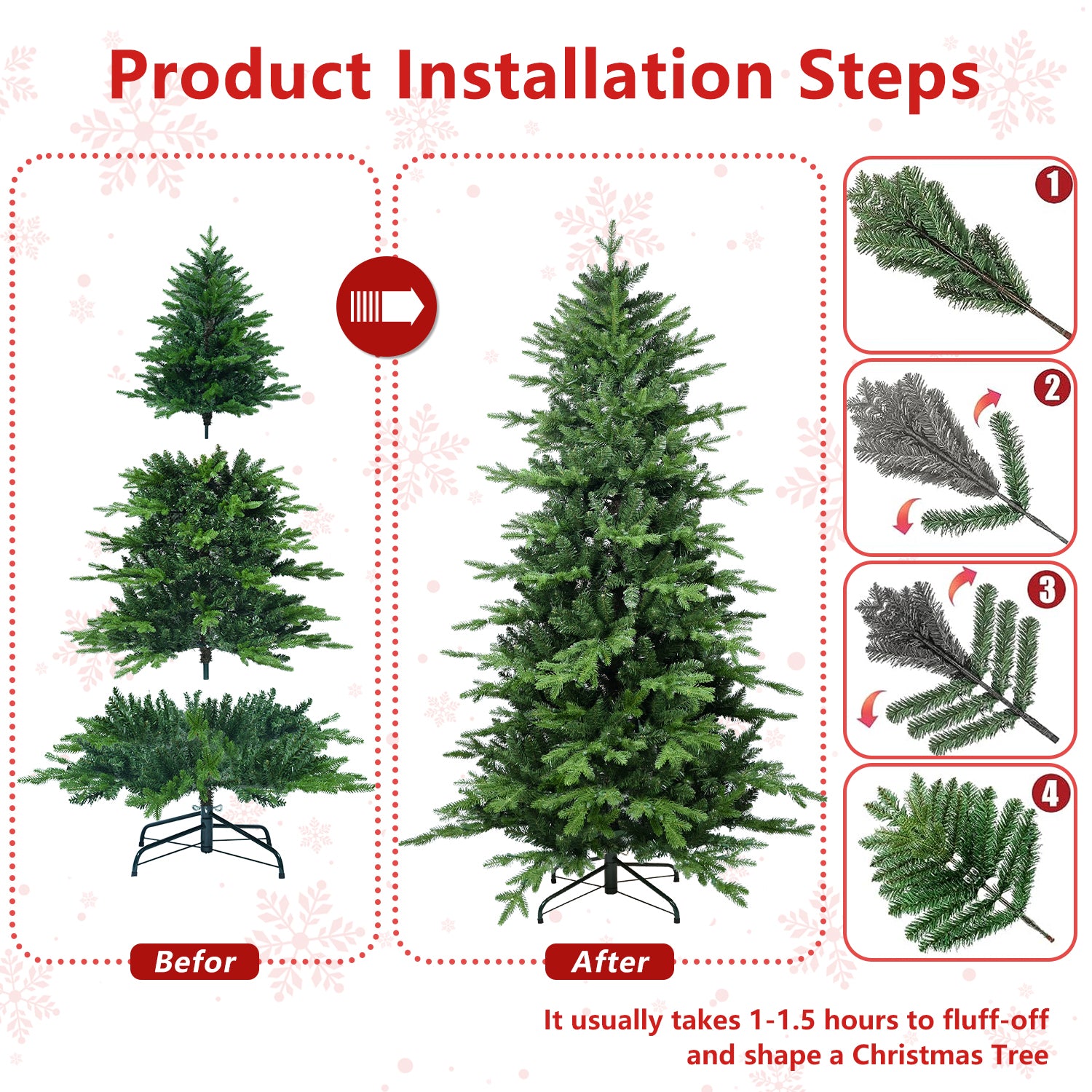 Product Installation Steps

1

2

3

4

Befor

After

It usually takes 1-1.5 hours to fluff-off and shape a Christmas Tree