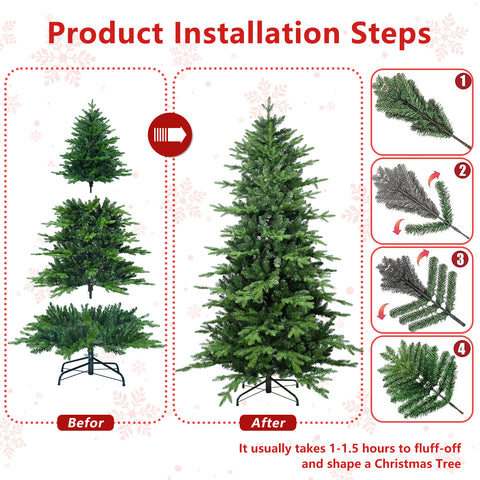 Product Installation Steps

1

2

3

4

Befor

After

It usually takes 1-1.5 hours to fluff-off and shape a Christmas Tree