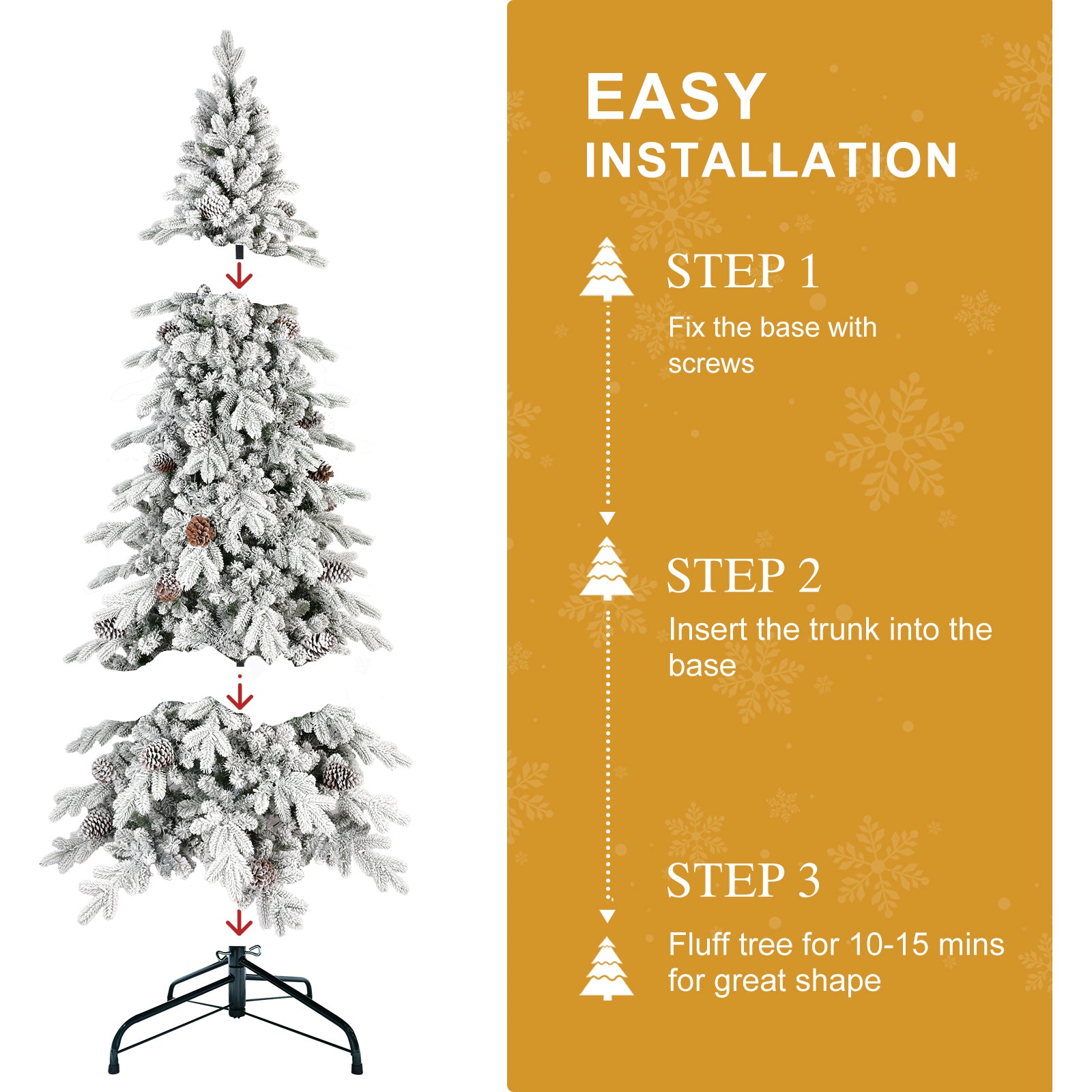 EASY
INSTALLATION

STEP 1
Fix the base with screws

STEP 2
Insert the trunk into the base

STEP 3
Fluff tree for 10-15 mins for great shape