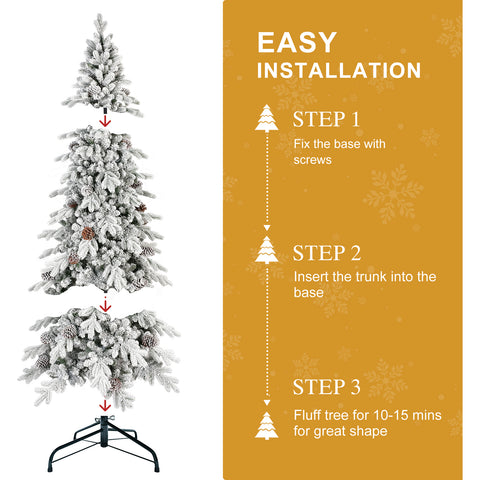 EASY
INSTALLATION

STEP 1
Fix the base with screws

STEP 2
Insert the trunk into the base

STEP 3
Fluff tree for 10-15 mins for great shape