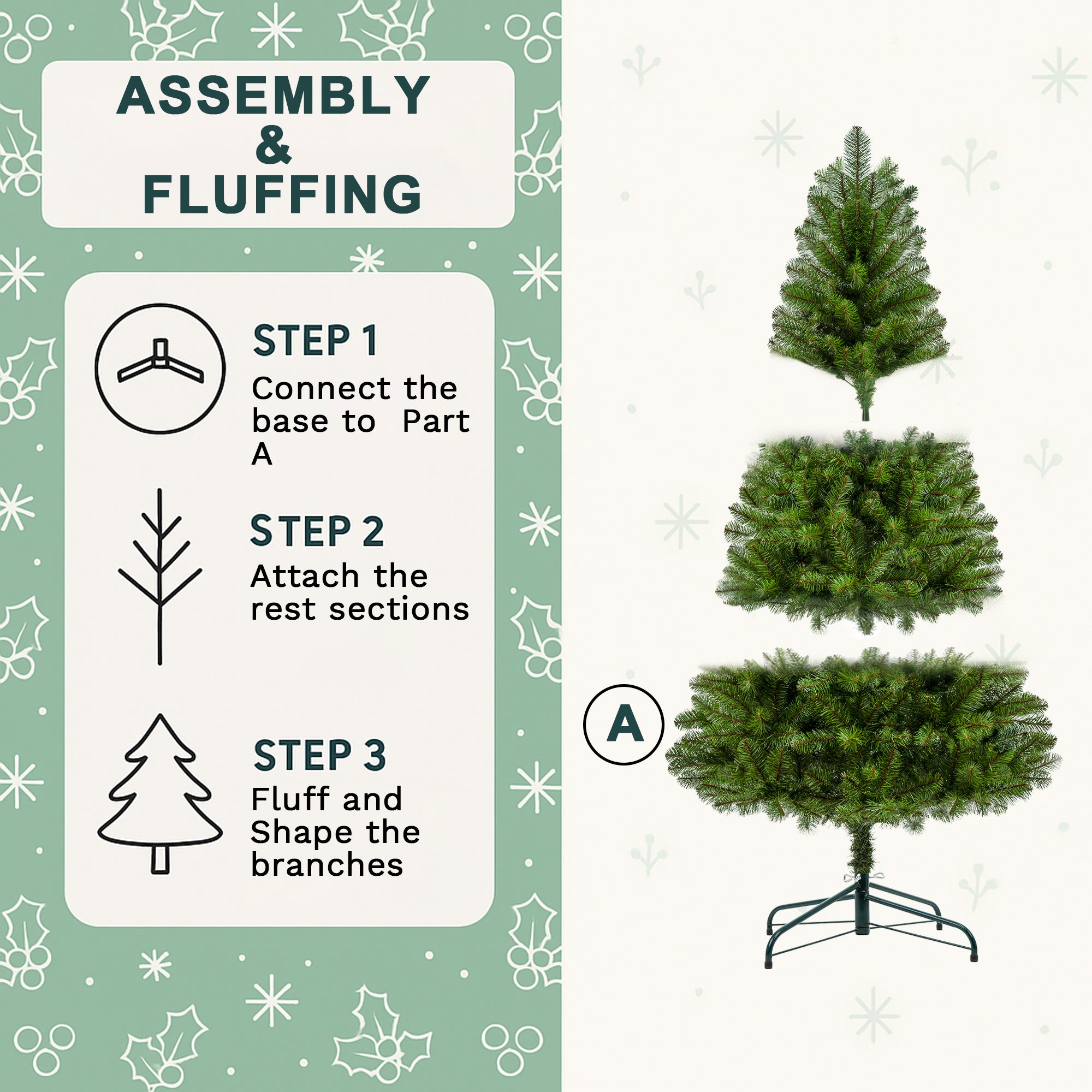 ASSEMBLY
&
FLUFFING

STEP 1
Connect the base to Part A

STEP 2
Attach the rest sections

STEP 3
Fluff and Shape the branches

A