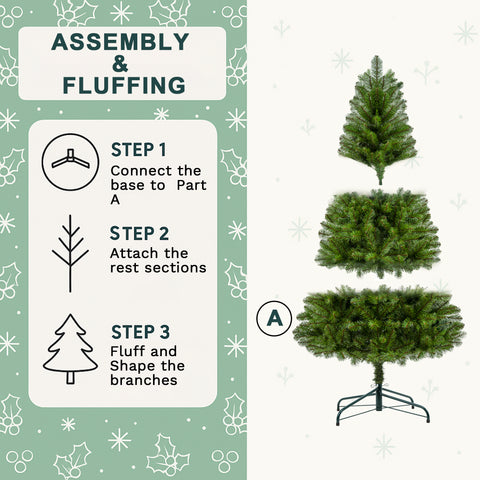 ASSEMBLY
&
FLUFFING

STEP 1
Connect the base to Part A

STEP 2
Attach the rest sections

STEP 3
Fluff and Shape the branches

A