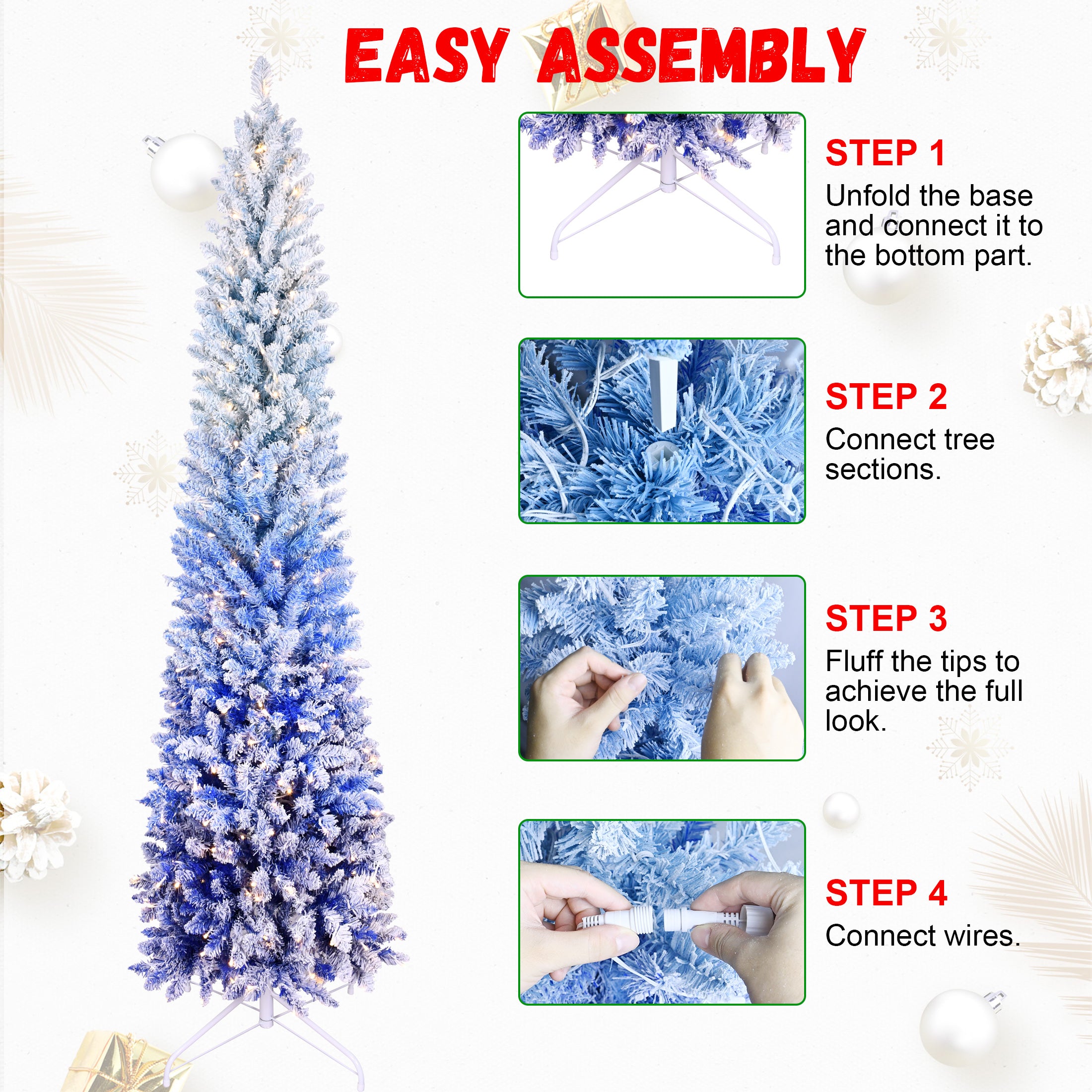 EASY ASSEMBLY

STEP 1
Unfold the base and connect it to the bottom part.

STEP 2
Connect tree sections.

STEP 3
Fluff the tips to achieve the full look.

STEP 4
Connect wires.